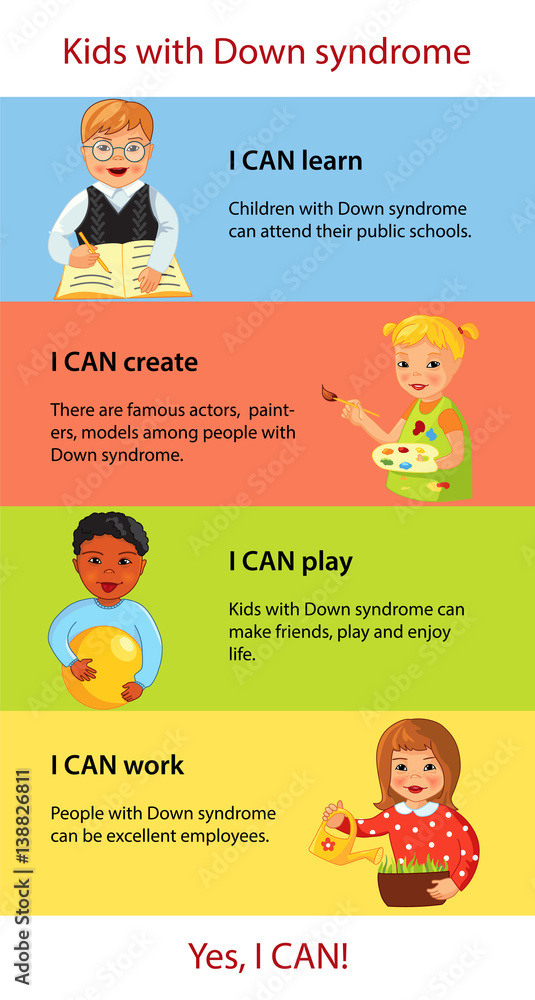 Kids with Down syndrome

I CAN learn

Children with Down syndrome can attend their public schools.

I CAN create

There are famous actors, painters, models among people with Down syndrome.

I CAN play

Kids with Down syndrome can make friends, play and enjoy life.

I CAN work

People with Down syndrome can be excellent employees.

Yes, I CAN!

Adobe Stock | #138826811