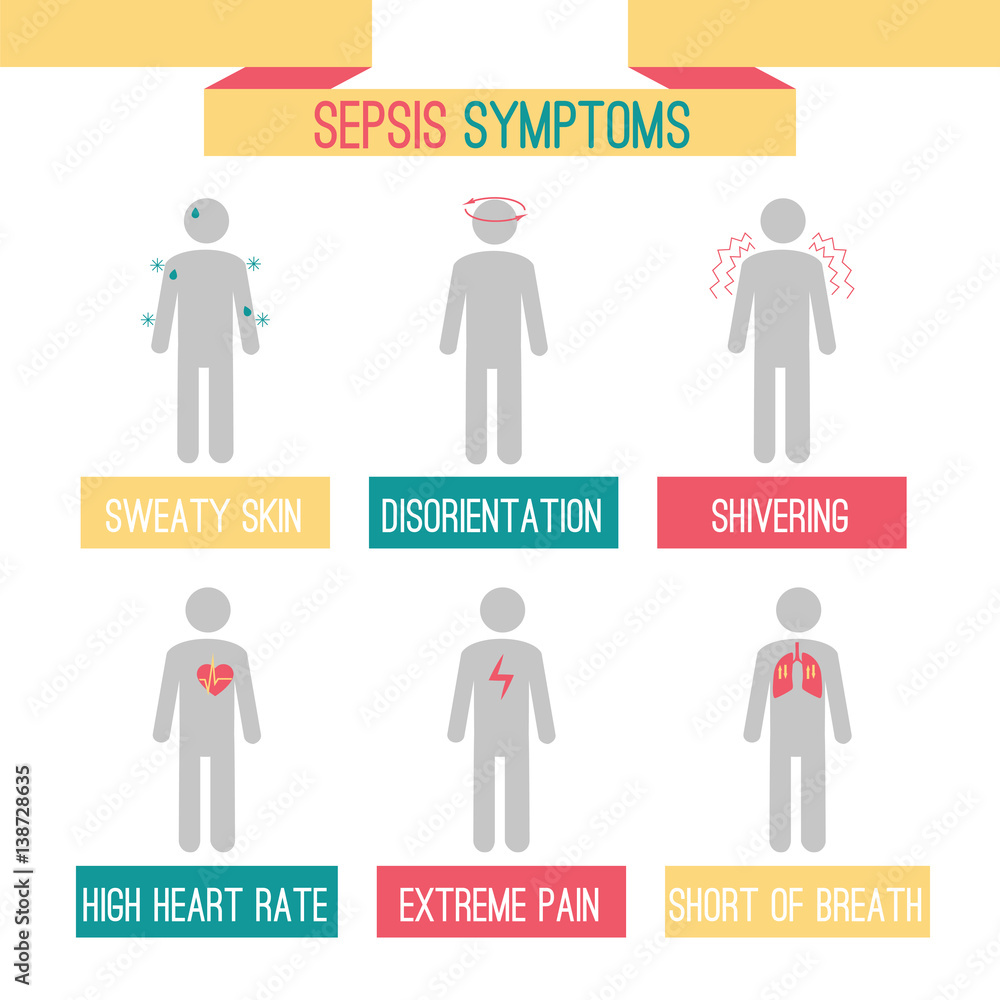 SEPSIS SYMPTOMS

SWEATY SKIN

DISORIENTATION

SHIVERING

HIGH HEART RATE

EXTREME PAIN

SHORT OF BREATH

Adobe Stock | #138728635