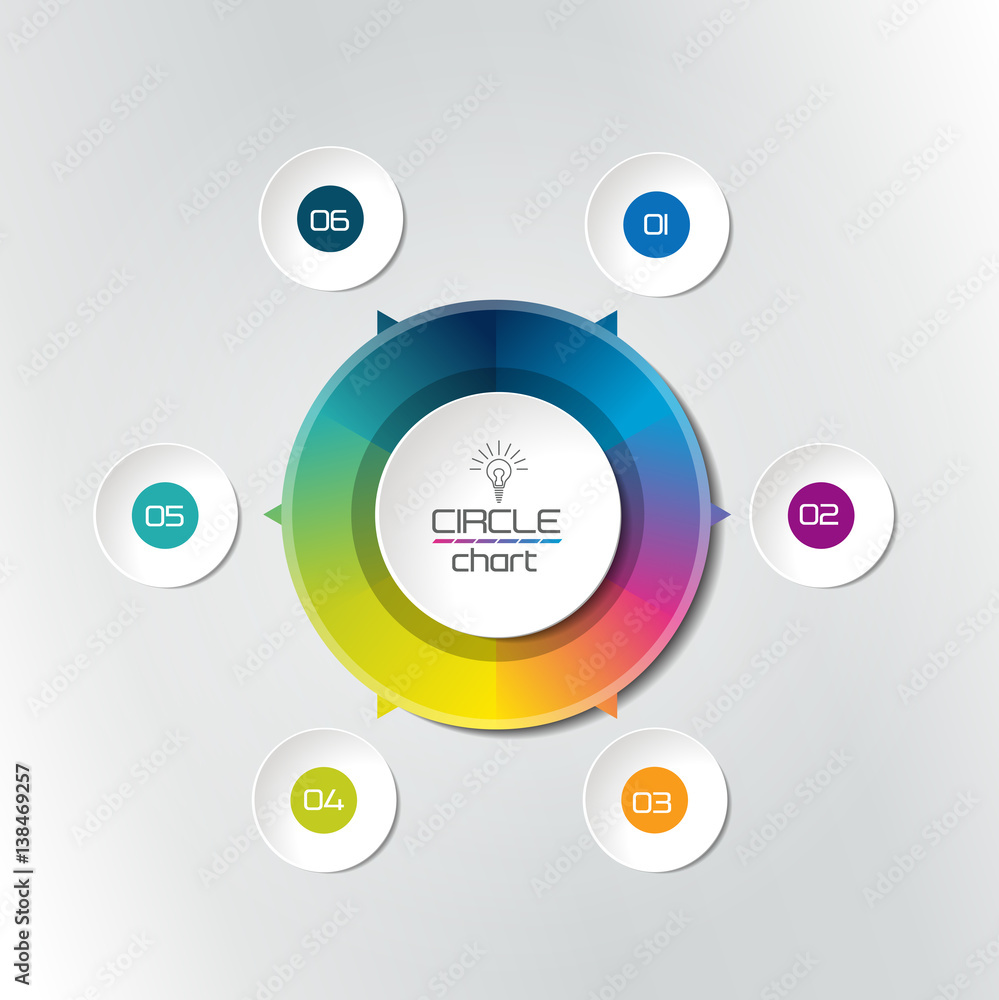 06

01

05

CIRCLE
chart

02

04

03

Adobe Stock | 138469257