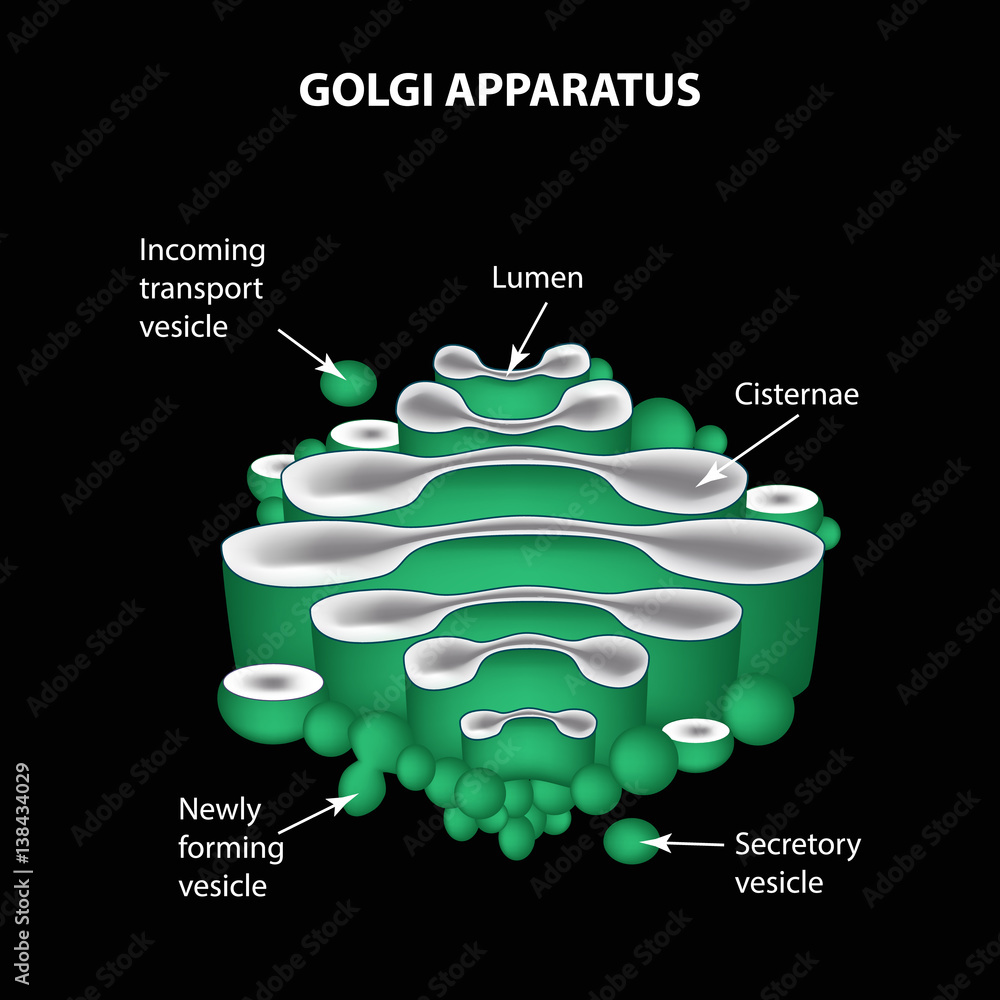 GOLGI APPARATUS

Incoming transport vesicle

Lumen

Cisternae

Newly forming vesicle

Secretory vesicle

Adobe Stock | #138434029