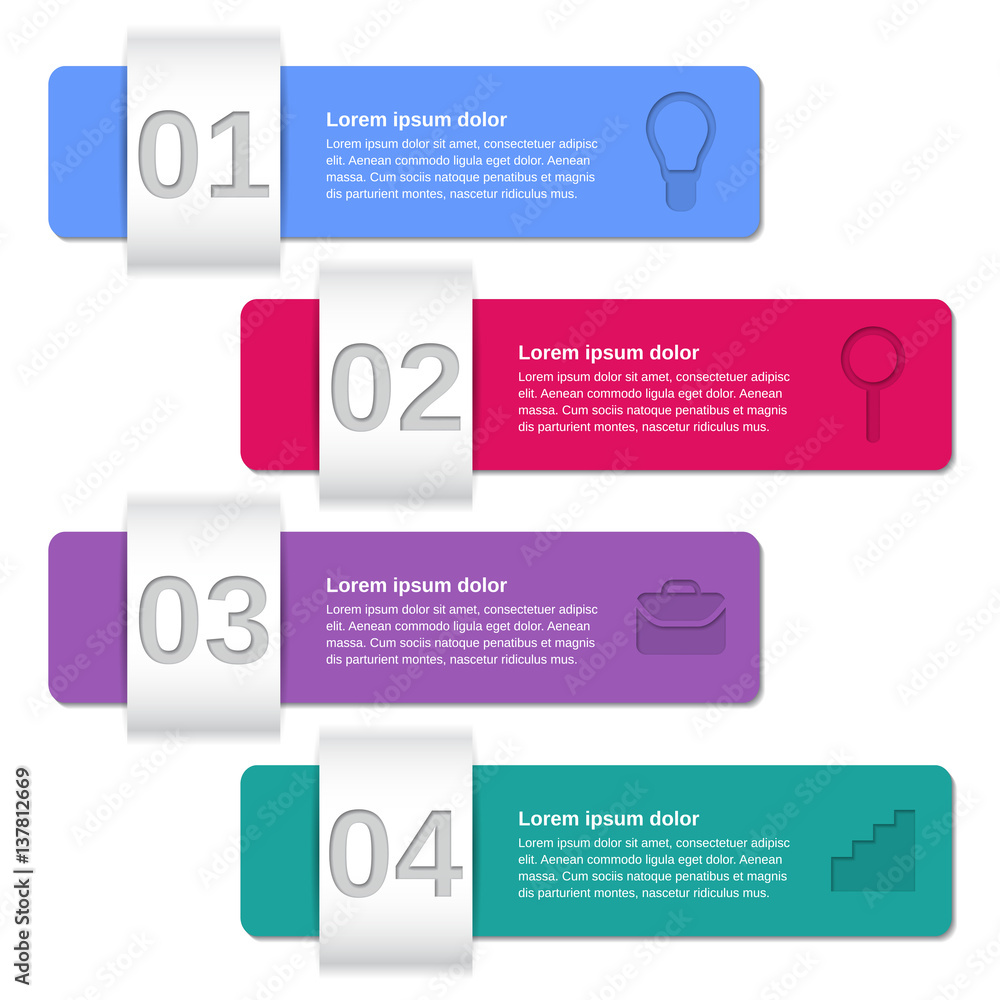 01

Lorem ipsum dolor

Lorem ipsum dolor sit amet, consectetuer adipisc elit. Aenean commodo ligula eget dolor. Aenean massa. Cum sociis natoque penatibus et magnis dis parturient montes, nascetur ridiculus mus.

02

Lorem ipsum dolor

Lorem ipsum dolor sit amet, consectetuer adipisc elit. Aenean commodo ligula eget dolor. Aenean massa. Cum sociis natoque penatibus et magnis dis parturient montes, nascetur ridiculus mus.

03

Lorem ipsum dolor

Lorem ipsum dolor sit amet, consectetuer adipisc elit. Aenean commodo ligula eget dolor. Aenean massa. Cum sociis natoque penatibus et magnis dis parturient montes, nascetur ridiculus mus.

04

Lorem ipsum dolor

Lorem ipsum dolor sit amet, consectetuer adipisc elit. Aenean commodo ligula eget dolor. Aenean massa. Cum sociis natoque penatibus et magnis dis parturient montes, nascetur ridiculus mus.

Adobe Stock | #137812669