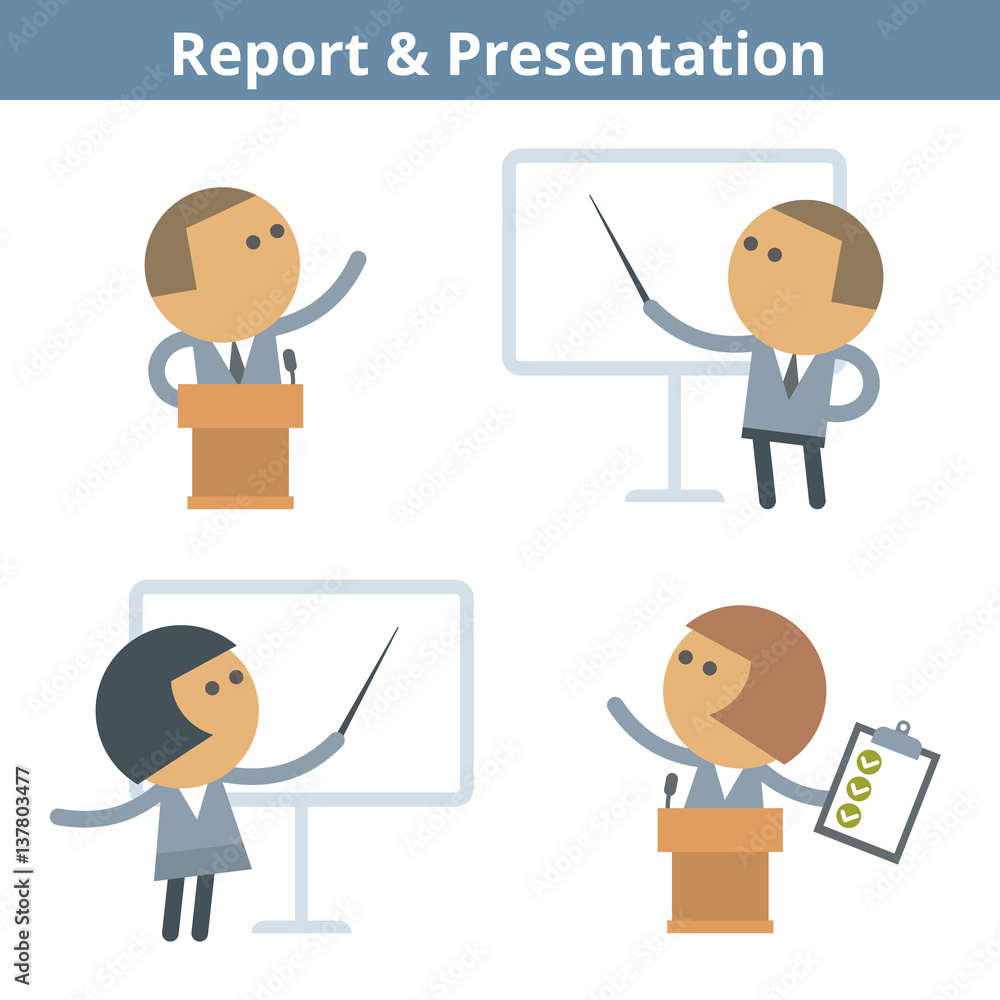 Report & Presentation

Adobe Stock | #137803477