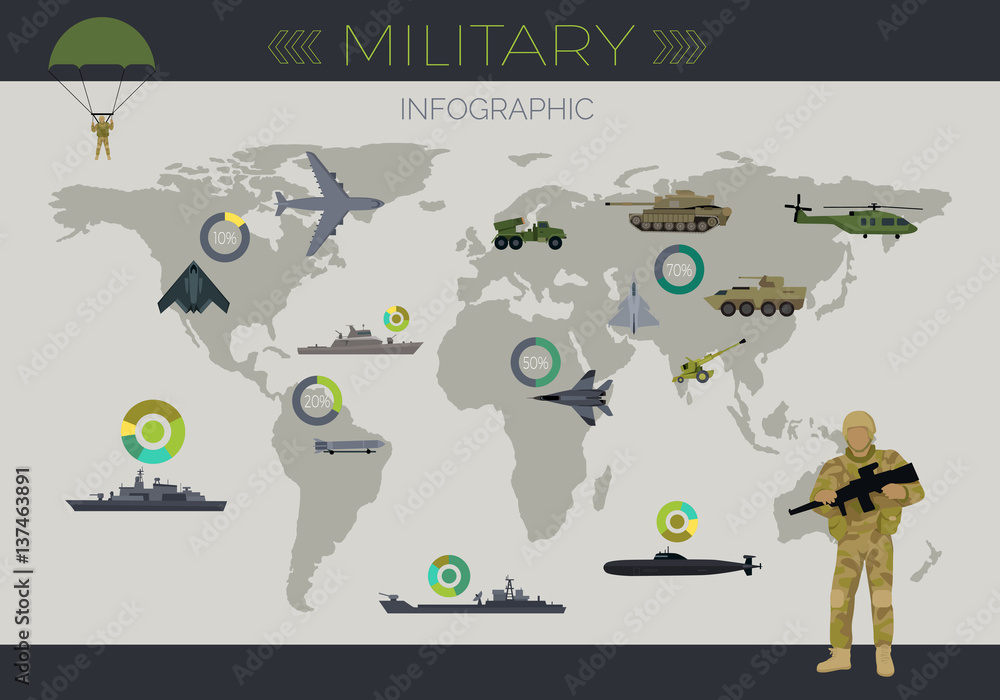 MILITARY

INFOGRAPHIC

10%

70%

50%

20%

Adobe Stock | #137463891