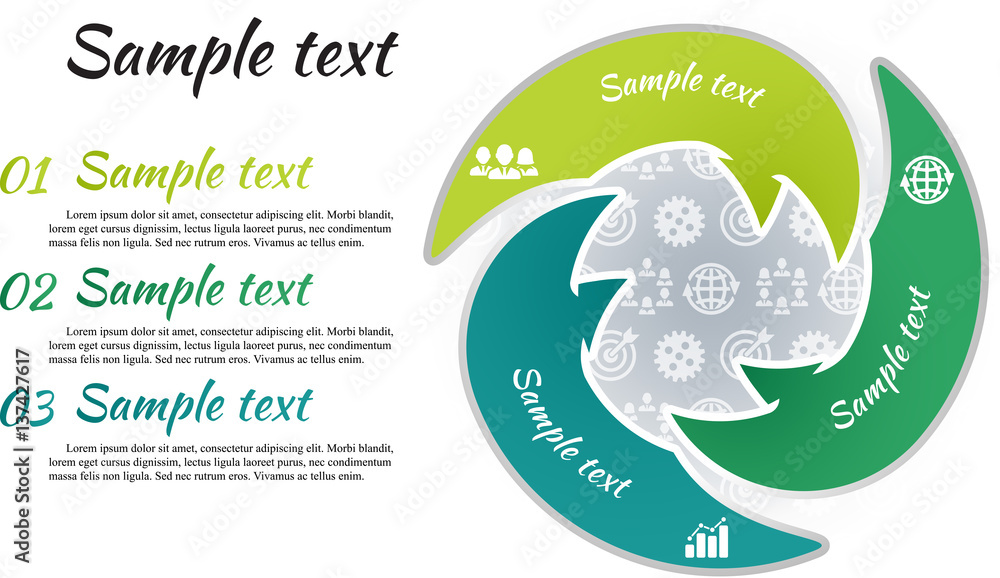 Sample text

01 Sample text

Lorem ipsum dolor sit amet, consectetur adipiscing elit. Morbi blandit, lorem eget cursus dignissim, lectus ligula laoreet purus, nec condimentum massa felis non ligula. Sed nec rutrum eros. Vivamus ac tellus enim.

02 Sample text

Lorem ipsum dolor sit amet, consectetur adipiscing elit. Morbi blandit, lorem eget cursus dignissim, lectus ligula laoreet purus, nec condimentum massa felis non ligula. Sed nec rutrum eros. Vivamus ac tellus enim.

03 Sample text

Lorem ipsum dolor sit amet, consectetur adipiscing elit. Morbi blandit, lorem eget cursus dignissim, lectus ligula laoreet purus, nec condimentum massa felis non ligula. Sed nec rutrum eros. Vivamus ac tellus enim.

Sample text

Sample text

Sample text

Adobe Stock | #137427617