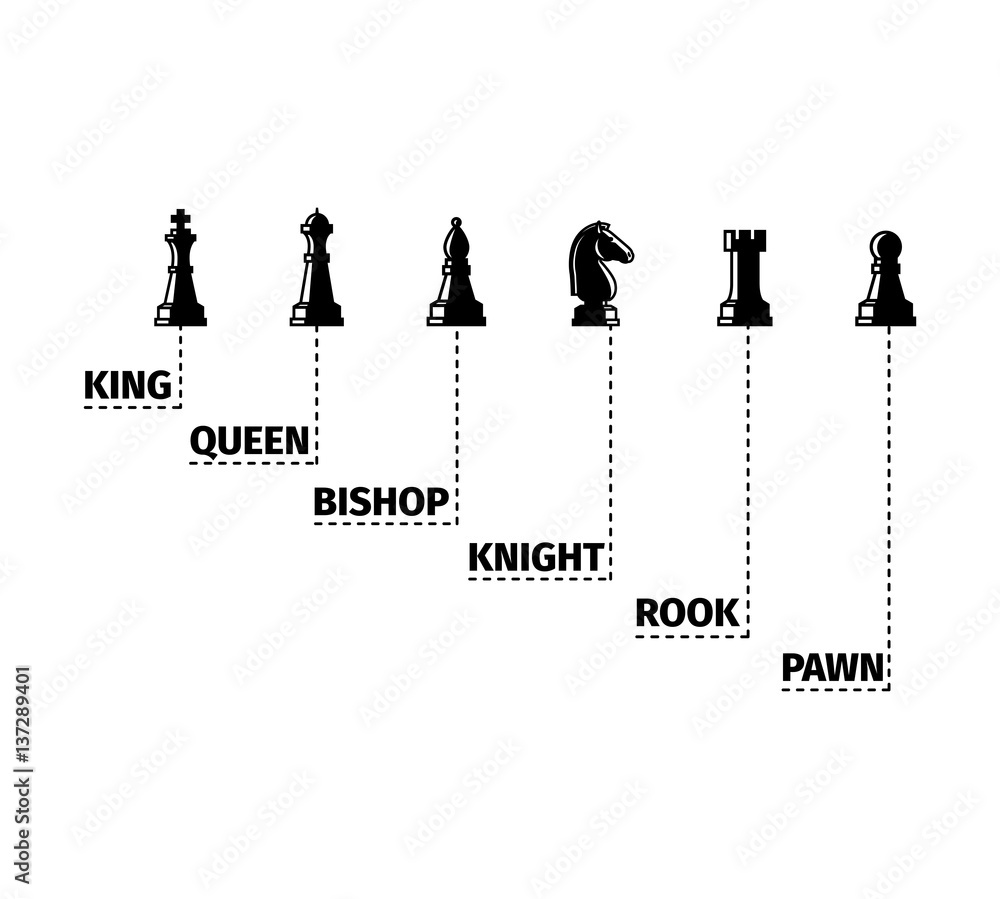 KING

QUEEN

BISHOP

KNIGHT

ROOK

PAWN

Adobe Stock | #137289401