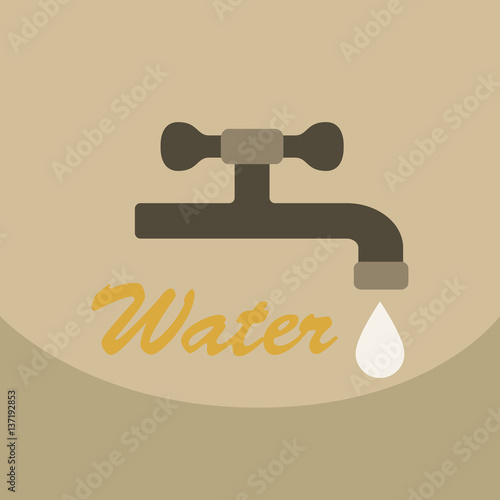 Water

Adobe Stock

Adobe Stock | #137192853