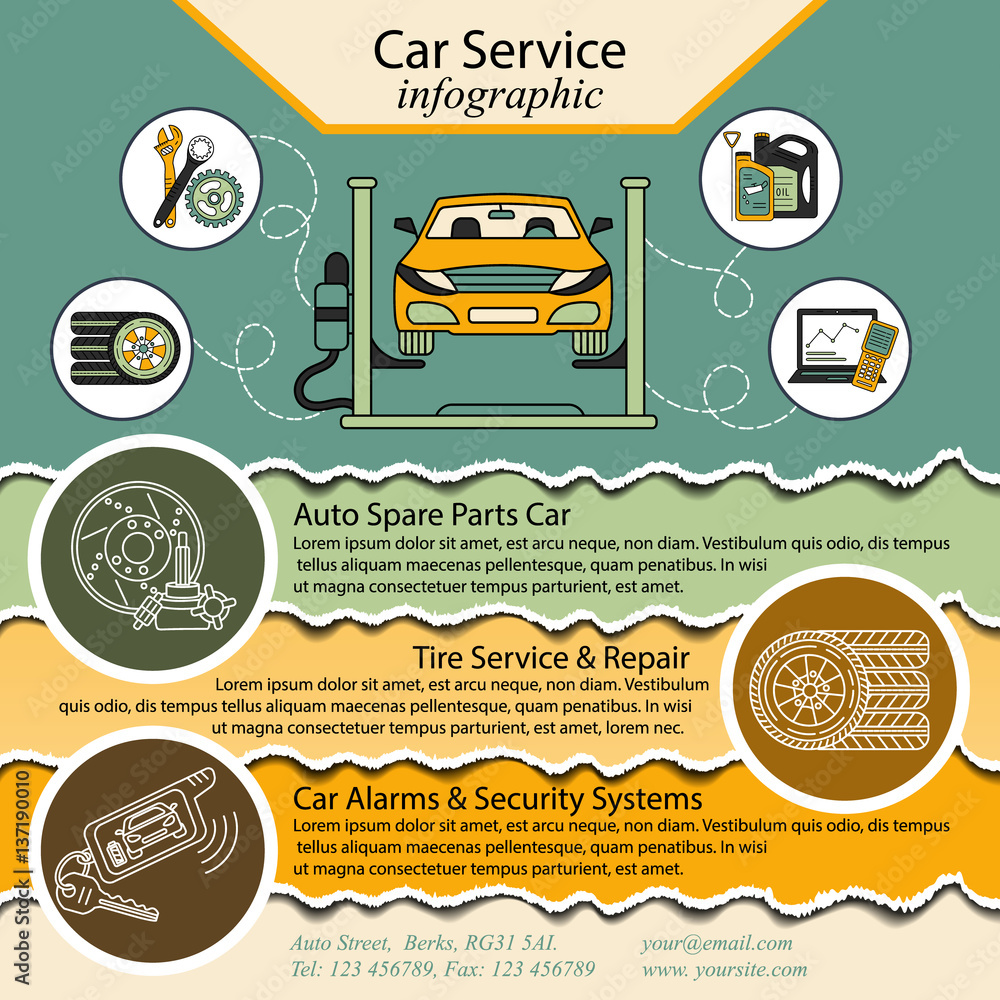 Car Service
infographic

OIL

Auto Spare Parts Car
Lorem ipsum dolor sit amet, est arcu neque, non diam. Vestibulum quis odio, dis tempus tellus aliquam maecenas pellentesque, quam penatibus. In wisi ut magna consectetuer tempus parturient, est amet.

Tire Service & Repair
Lorem ipsum dolor sit amet, est arcu neque, non diam. Vestibulum quis odio, dis tempus tellus aliquam maecenas pellentesque, quam penatibus. In wisi ut magna consectetuer tempus parturient, est amet, lorem nec.

Car Alarms & Security Systems
Lorem ipsum dolor sit amet, est arcu neque, non diam. Vestibulum quis odio, dis tempus tellus aliquam maecenas pellentesque, quam penatibus. In wisi ut magna consectetuer tempus parturient, est amet.

Auto Street, Berks, RG31 5AI.
Tel: 123 456789, Fax: 123 456789

your@email.com
www. yoursite.com

Adobe Stock | #137190010