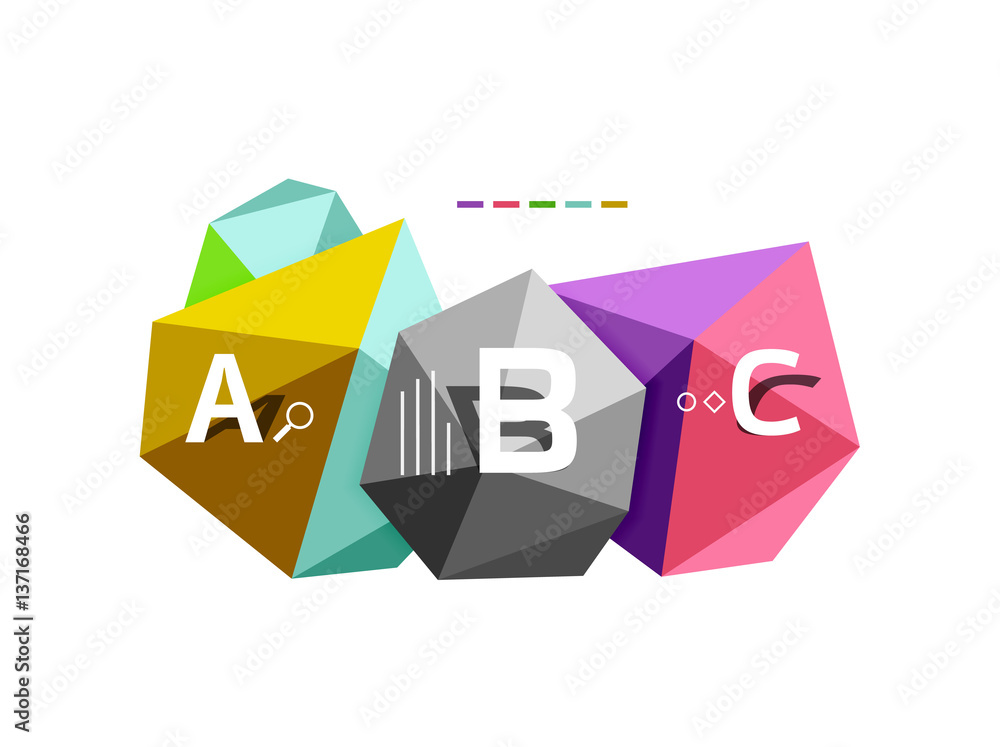 A

B

C

Adobe Stock | #137168466