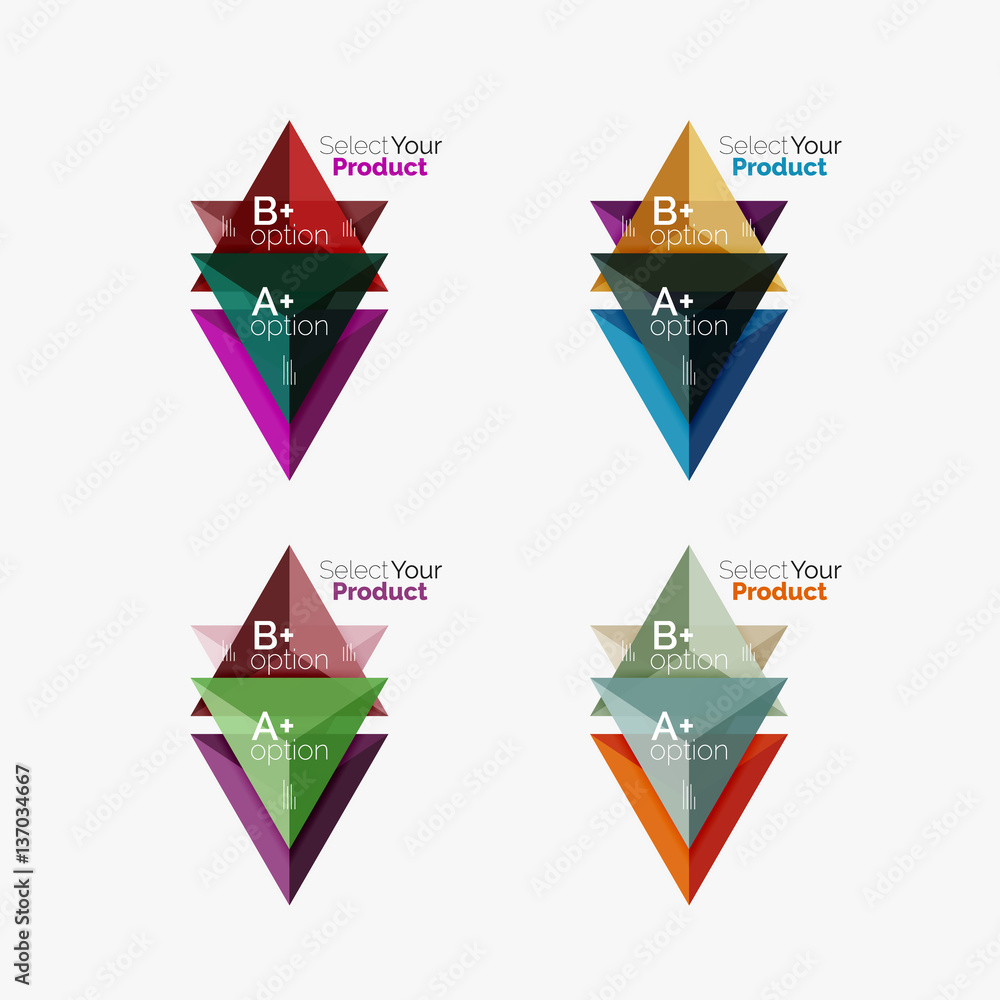 Select Your
Product

B+
option

A+
option

Select Your
Product

B+
option

A+
option

Select Your
Product

B+
option

A+
option

Select Your
Product

B+
option

A+
option

Adobe Stock | #137034667