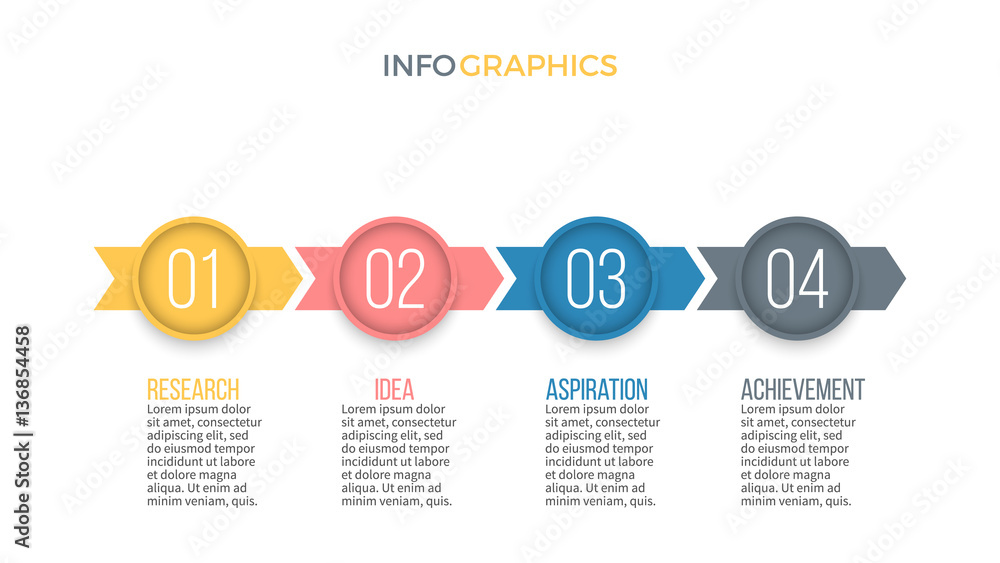 INFOGRAPHICS

01

02

03

04

RESEARCH
Lorem ipsum dolor sit amet, consectetur adipiscing elit, sed do eiusmod tempor incididunt ut labore et dolore magna aliqua. Ut enim ad minim veniam, quis.

IDEA
Lorem ipsum dolor sit amet, consectetur adipiscing elit, sed do eiusmod tempor incididunt ut labore et dolore magna aliqua. Ut enim ad minim veniam, quis.

ASPIRATION
Lorem ipsum dolor sit amet, consectetur adipiscing elit, sed do eiusmod tempor incididunt ut labore et dolore magna aliqua. Ut enim ad minim veniam, quis.

ACHIEVEMENT
Lorem ipsum dolor sit amet, consectetur adipiscing elit, sed do eiusmod tempor incididunt ut labore et dolore magna aliqua. Ut enim ad minim veniam, quis.

Adobe Stock | #136854458