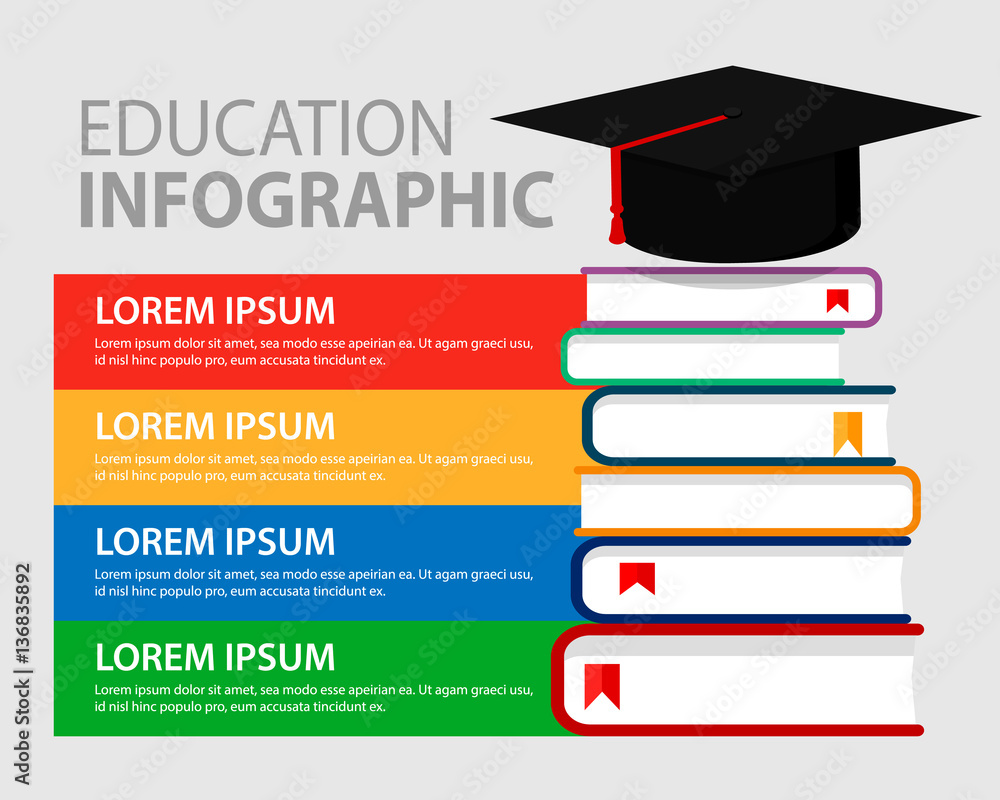 EDUCATION
INFOGRAPHIC

LOREM IPSUM
Lorem ipsum dolor sit amet, sea modo esse apeirian ea. Ut agam graeci usu, id nisl hinc populo pro, eum accusata tincidunt ex.

LOREM IPSUM
Lorem ipsum dolor sit amet, sea modo esse apeirian ea. Ut agam graeci usu, id nisl hinc populo pro, eum accusata tincidunt ex.

LOREM IPSUM
Lorem ipsum dolor sit amet, sea modo esse apeirian ea. Ut agam graeci usu, id nisl hinc populo pro, eum accusata tincidunt ex.

LOREM IPSUM
Lorem ipsum dolor sit amet, sea modo esse apeirian ea. Ut agam graeci usu, id nisl hinc populo pro, eum accusata tincidunt ex.

Adobe Stock | #136835892