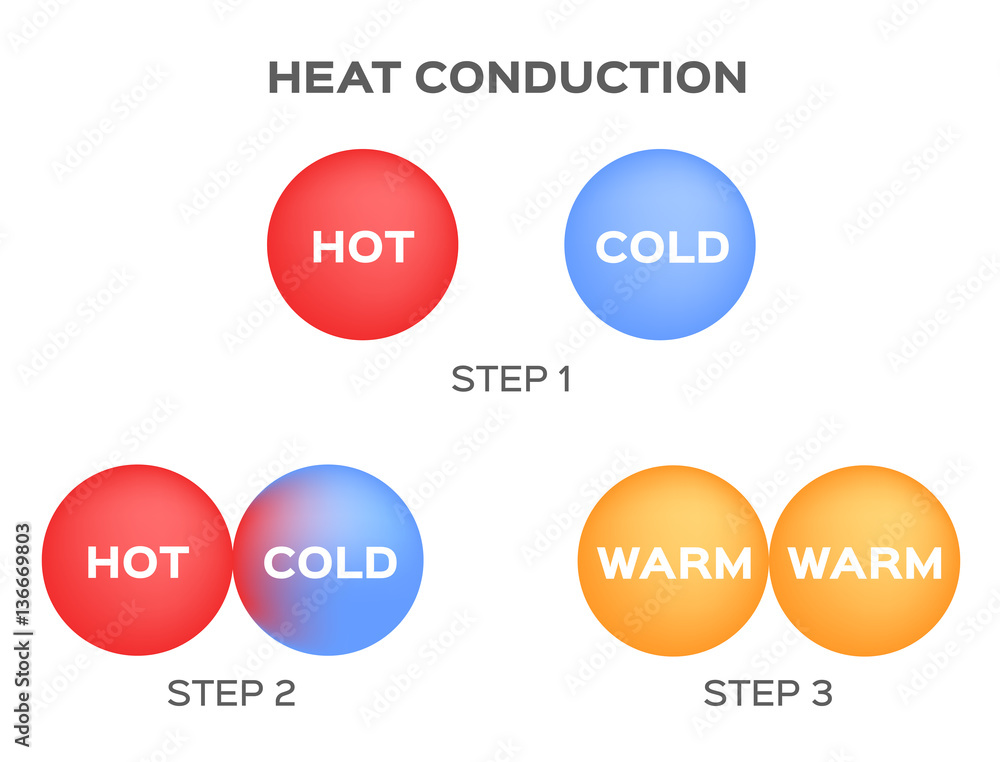 HEAT CONDUCTION

HOT

COLD

STEP 1

HOT

COLD

STEP 2

WARM

WARM

STEP 3

Adobe Stock | #136669803