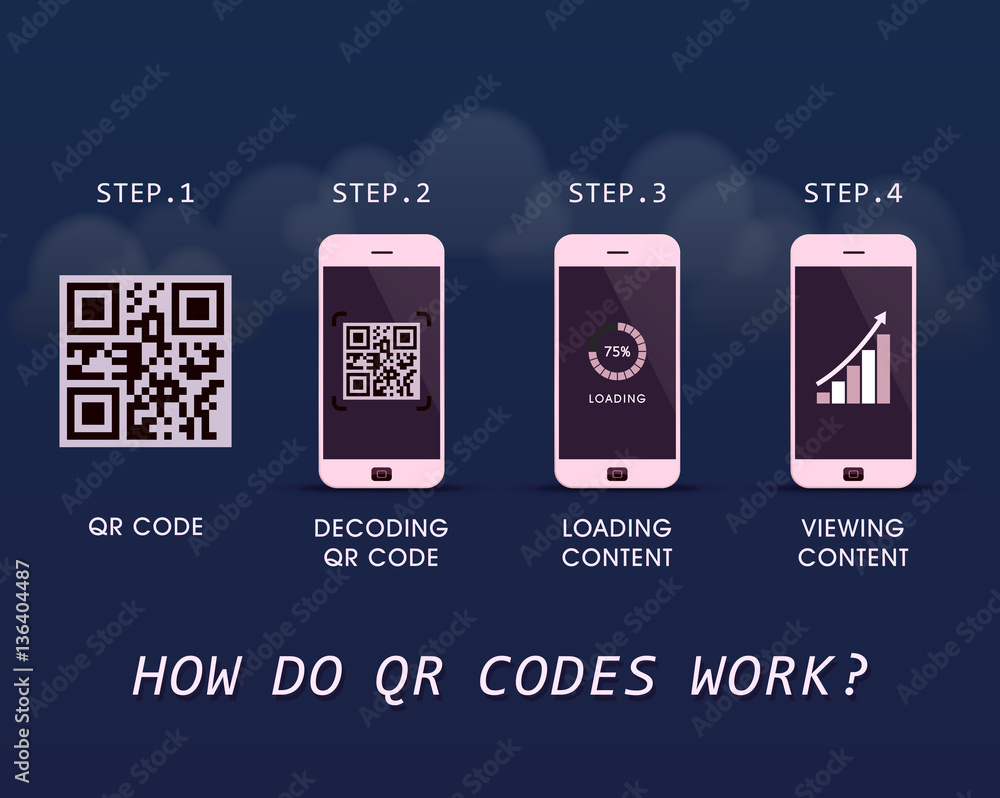 STEP.1

QR CODE

STEP.2

DECODING QR CODE

STEP.3

75%

LOADING

LOADING CONTENT

STEP.4

VIEWING CONTENT

HOW DO QR CODES WORK?

Adobe Stock | #136404487