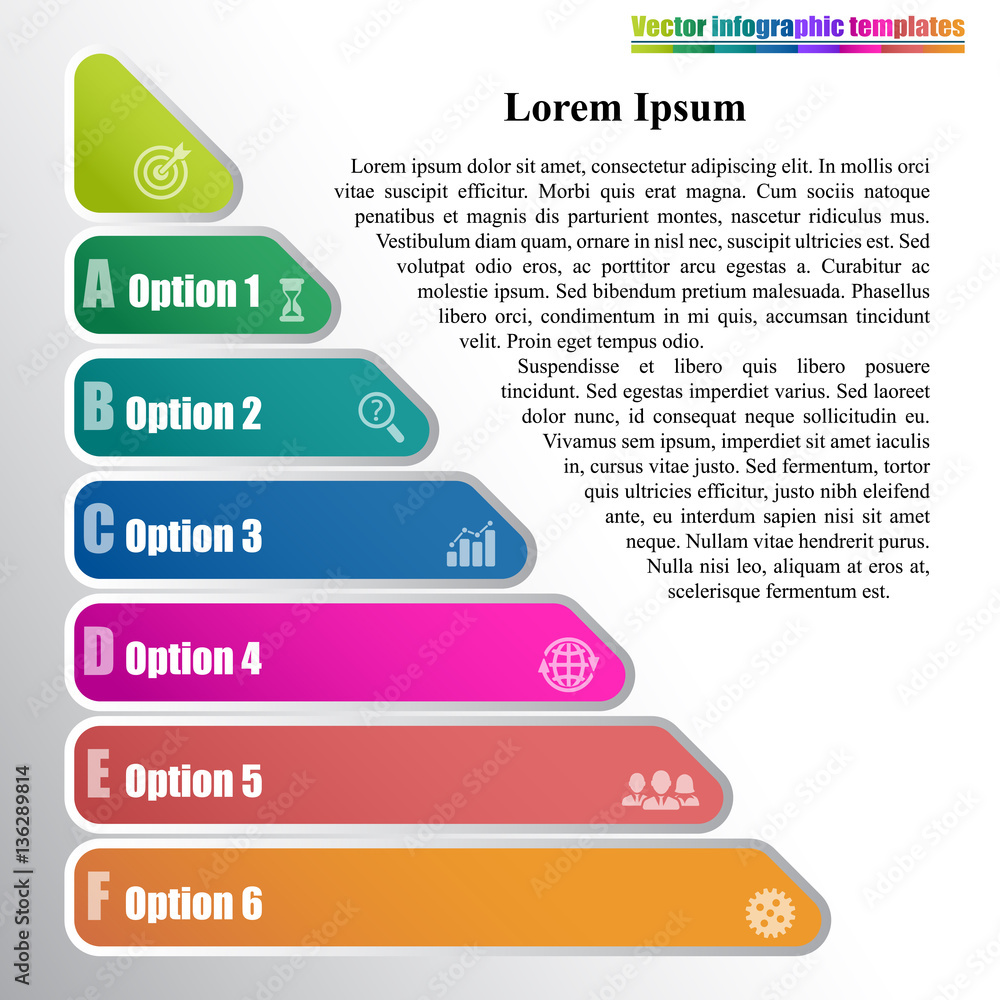 Vector infographic templates

Lorem Ipsum

Lorem ipsum dolor sit amet, consectetur adipiscing elit. In mollis orci vitae suscipit efficitur. Morbi quis erat magna. Cum sociis natoque penatibus et magnis dis parturient montes, nascetur ridiculus mus. Vestibulum diam quam, ornare in nisl nec, suscipit ultricies est. Sed volutpat odio eros, ac porttitor arcu egestas a. Curabitur ac molestie ipsum. Sed bibendum pretium malesuada. Phasellus libero orci, condimentum in mi quis, accumsan tincidunt velit. Proin eget tempus odio.

Suspendisse et libero quis libero posuere tincidunt. Sed egestas imperdiet varius. Sed laoreet dolor nunc, id consequat neque sollicitudin eu. Vivamus sem ipsum, imperdiet sit amet iaculis in, cursus vitae justo. Sed fermentum, tortor quis ultricies efficitur, justo nibh eleifend ante, eu interdum sapien nisi sit amet neque. Nullam vitae hendrerit purus. Nulla nisi leo, aliquam at eros at, scelerisque fermentum est.

A Option 1

B Option 2

C Option 3

D Option 4

E Option 5

F Option 6

Adobe Stock | #136289814