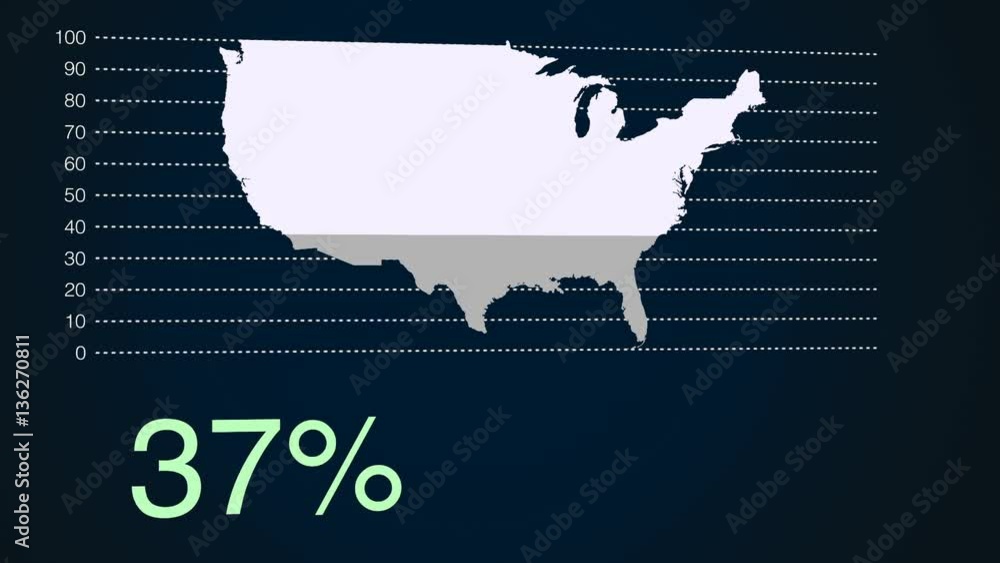 100
90
80
70
60
50
40
30
20
10
0

37%

Adobe Stock | #136270811