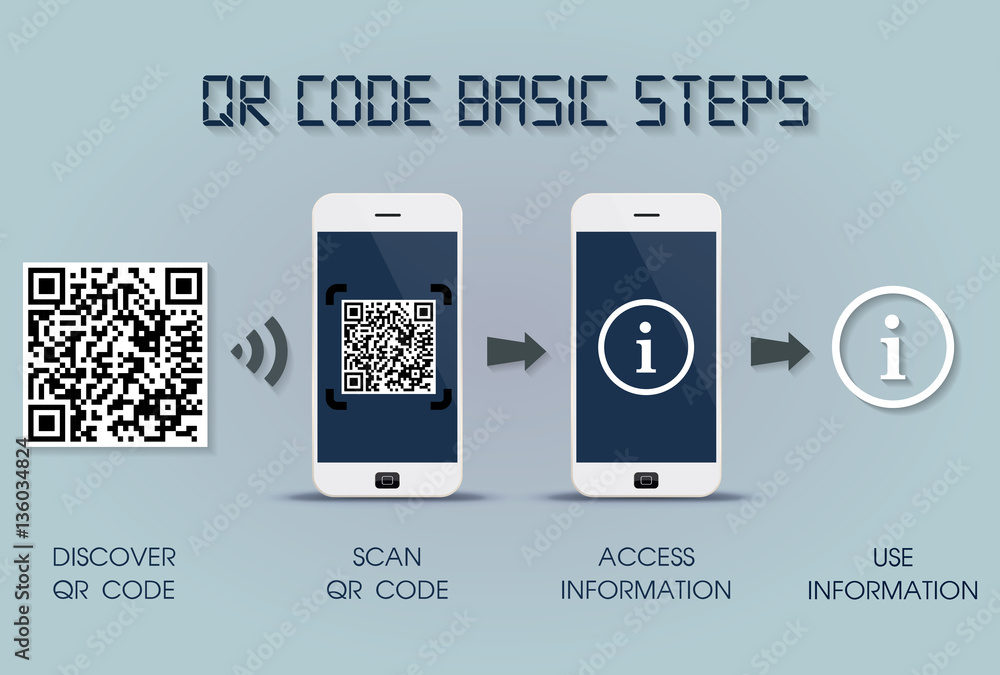 QR CODE BASIC STEPS

i

i

DISCOVER QR CODE

SCAN QR CODE

ACCESS INFORMATION

USE INFORMATION

Adobe Stock | #136034824