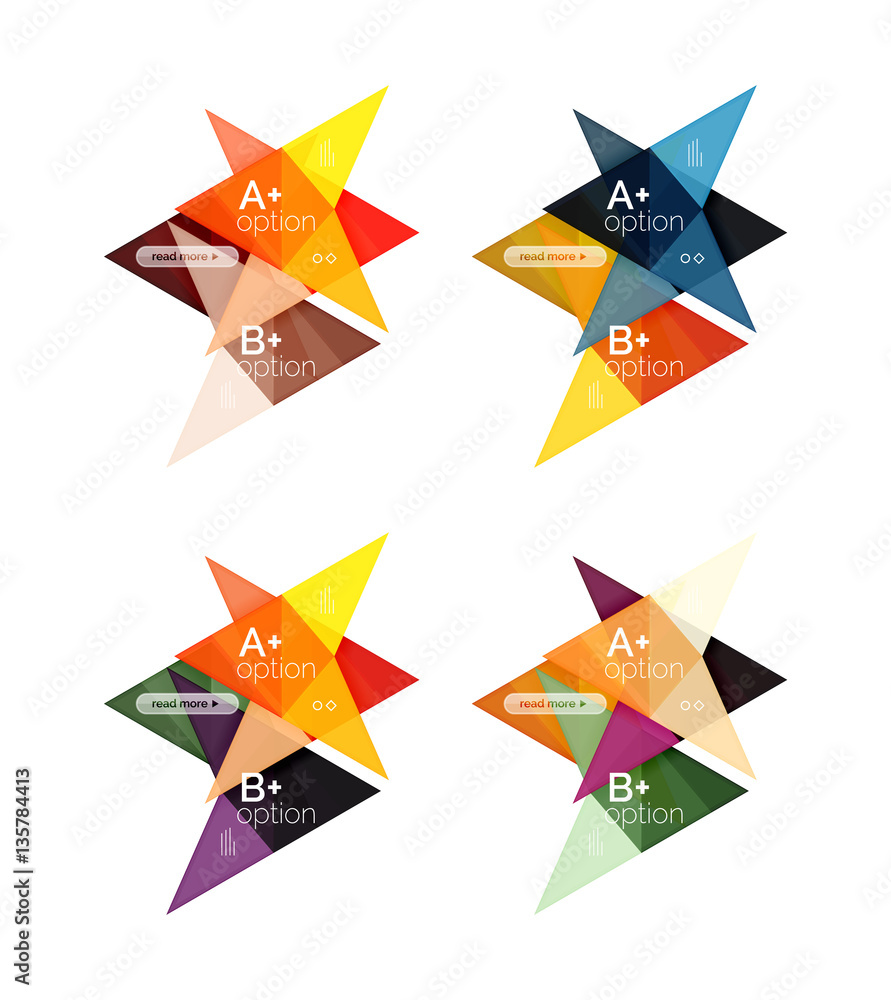 A+
option
read more ▸
B+
option

A+
option
read more ▸
B+
option

A+
option
read more ▸
B+
option

A+
option
read more ▸
B+
option

Adobe Stock | #135784413