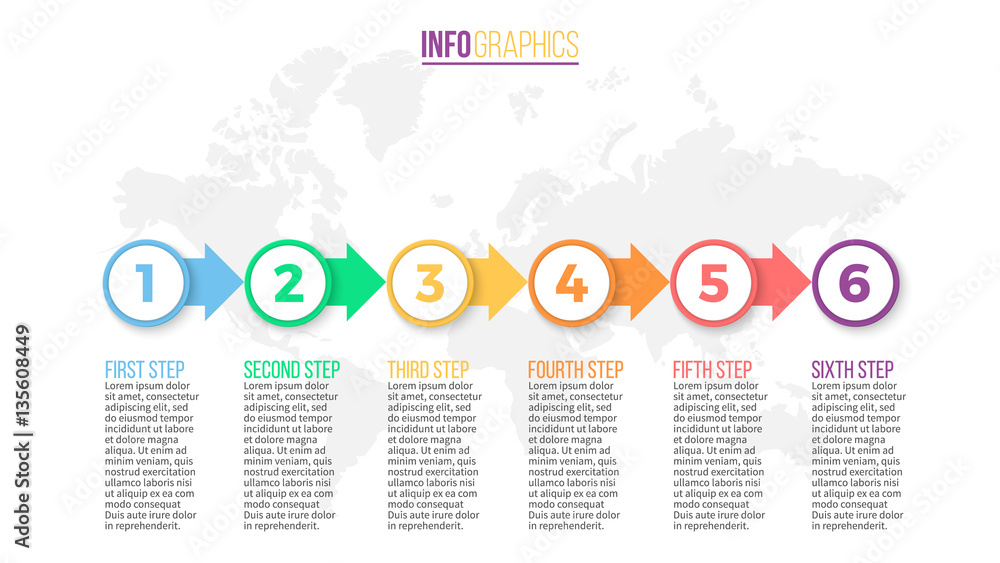 INFOGRAPHICS

1 2 3 4 5 6

FIRST STEP
Lorem ipsum dolor sit amet, consectetur adipiscing elit, sed do eiusmod tempor incididunt ut labore et dolore magna aliqua. Ut enim ad minim veniam, quis nostrud exercitation ullamco laboris nisi ut aliquip ex ea com modo consequat Duis aute irure dolor in reprehenderit.

SECOND STEP
Lorem ipsum dolor sit amet, consectetur adipiscing elit, sed do eiusmod tempor incididunt ut labore et dolore magna aliqua. Ut enim ad minim veniam, quis nostrud exercitation ullamco laboris nisi ut aliquip ex ea com modo consequat Duis aute irure dolor in reprehenderit.

THIRD STEP
Lorem ipsum dolor sit amet, consectetur adipiscing elit, sed do eiusmod tempor incididunt ut labore et dolore magna aliqua. Ut enim ad minim veniam, quis nostrud exercitation ullamco laboris nisi ut aliquip ex ea com modo consequat Duis aute irure dolor in reprehenderit.

FOURTH STEP
Lorem ipsum dolor sit amet, consectetur adipiscing elit, sed do eiusmod tempor incididunt ut labore et dolore magna aliqua. Ut enim ad minim veniam, quis nostrud exercitation ullamco laboris nisi ut aliquip ex ea com modo consequat Duis aute irure dolor in reprehenderit.

FIFTH STEP
Lorem ipsum dolor sit amet, consectetur adipiscing elit, sed do eiusmod tempor incididunt ut labore et dolore magna aliqua. Ut enim ad minim veniam, quis nostrud exercitation ullamco laboris nisi ut aliquip ex ea com modo consequat Duis aute irure dolor in reprehenderit.

SIXTH STEP
Lorem ipsum dolor sit amet, consectetur adipiscing elit, sed do eiusmod tempor incididunt ut labore et dolore magna aliqua. Ut enim ad minim veniam, quis nostrud exercitation ullamco laboris nisi ut aliquip ex ea com modo consequat Duis aute irure dolor in reprehenderit.

Adobe Stock | #135608449