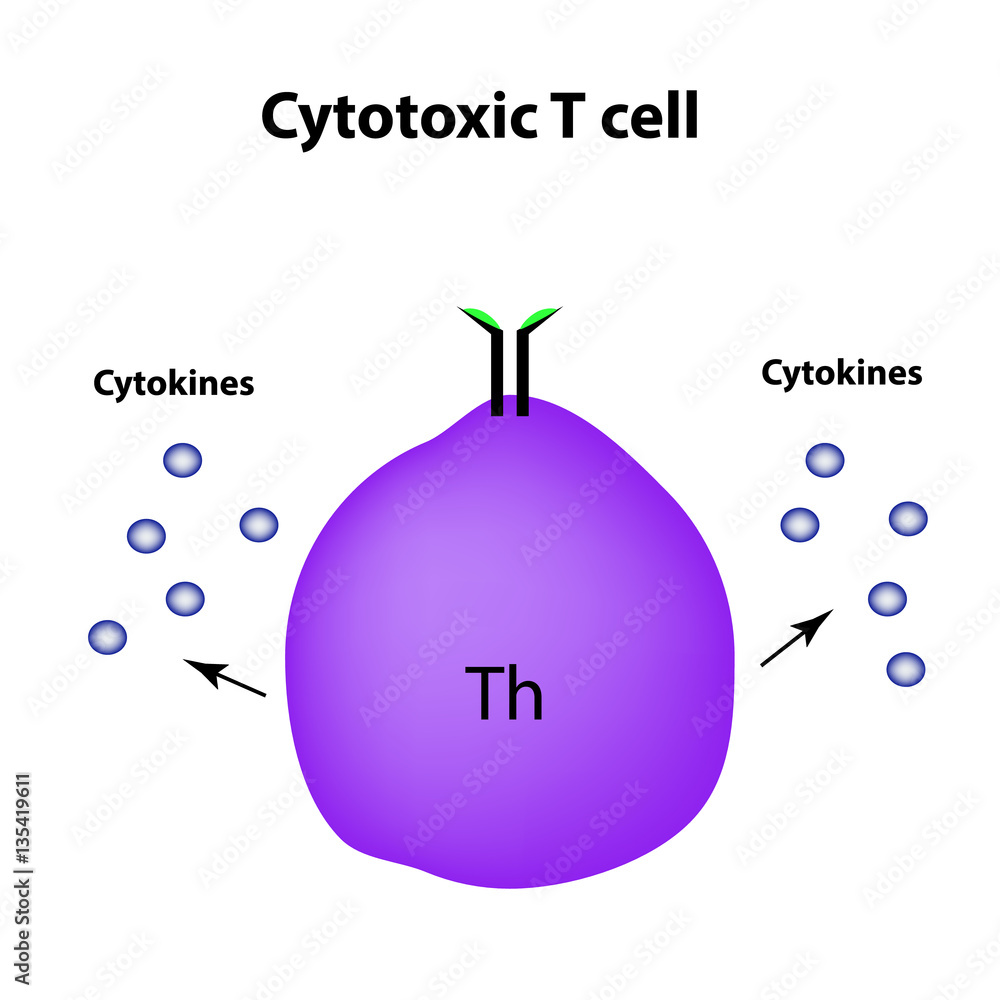 Cytotoxic T cell

Cytokines

Cytokines

Th

Adobe Stock | #135419611