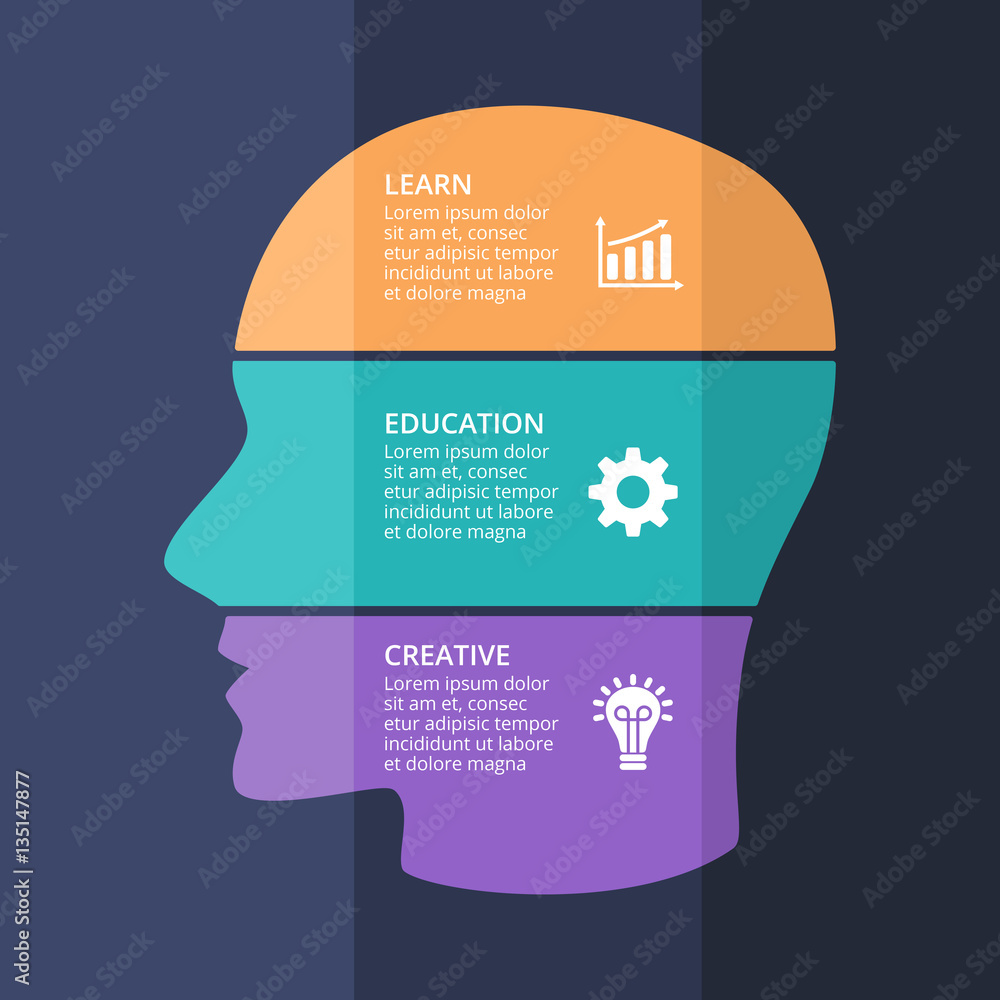 LEARN
Lorem ipsum dolor sit am et, consec etur adipisic tempor incididunt ut labore et dolore magna

EDUCATION
Lorem ipsum dolor sit am et, consec etur adipisic tempor incididunt ut labore et dolore magna

CREATIVE
Lorem ipsum dolor sit am et, consec etur adipisic tempor incididunt ut labore et dolore magna

Adobe Stock | #135147877

Adobe Stock