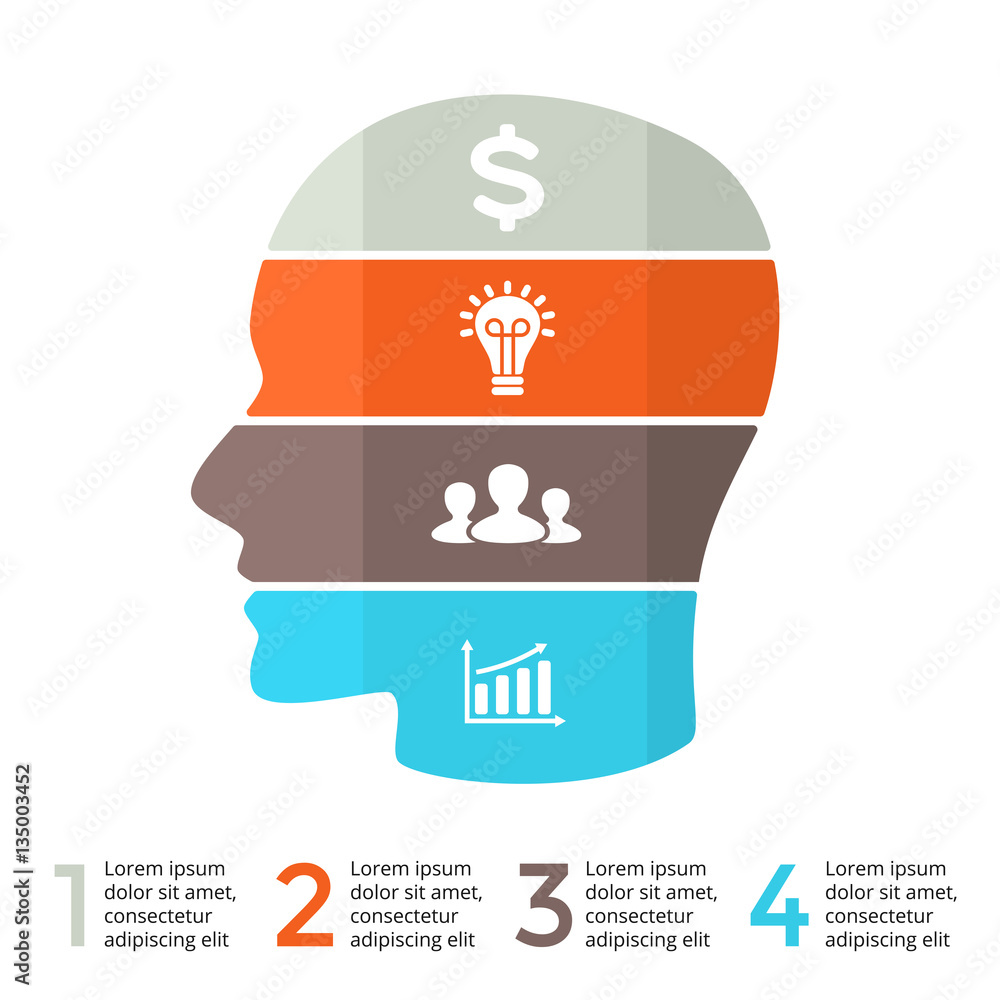 $

1 Lorem ipsum dolor sit amet, consectetur adipiscing elit

2 Lorem ipsum dolor sit amet, consectetur adipiscing elit

3 Lorem ipsum dolor sit amet, consectetur adipiscing elit

4 Lorem ipsum dolor sit amet, consectetur adipiscing elit

Adobe Stock | #135003452