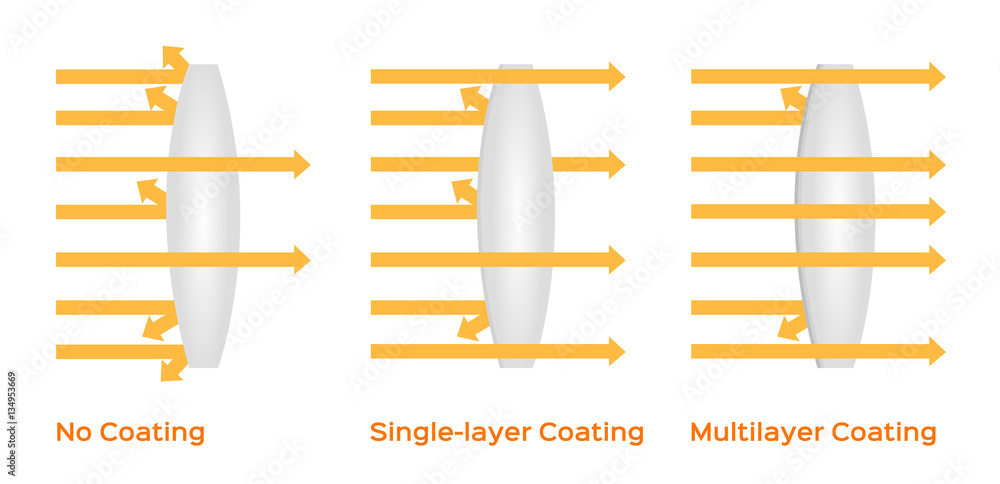 No Coating

Single-layer Coating

Multilayer Coating

134953669