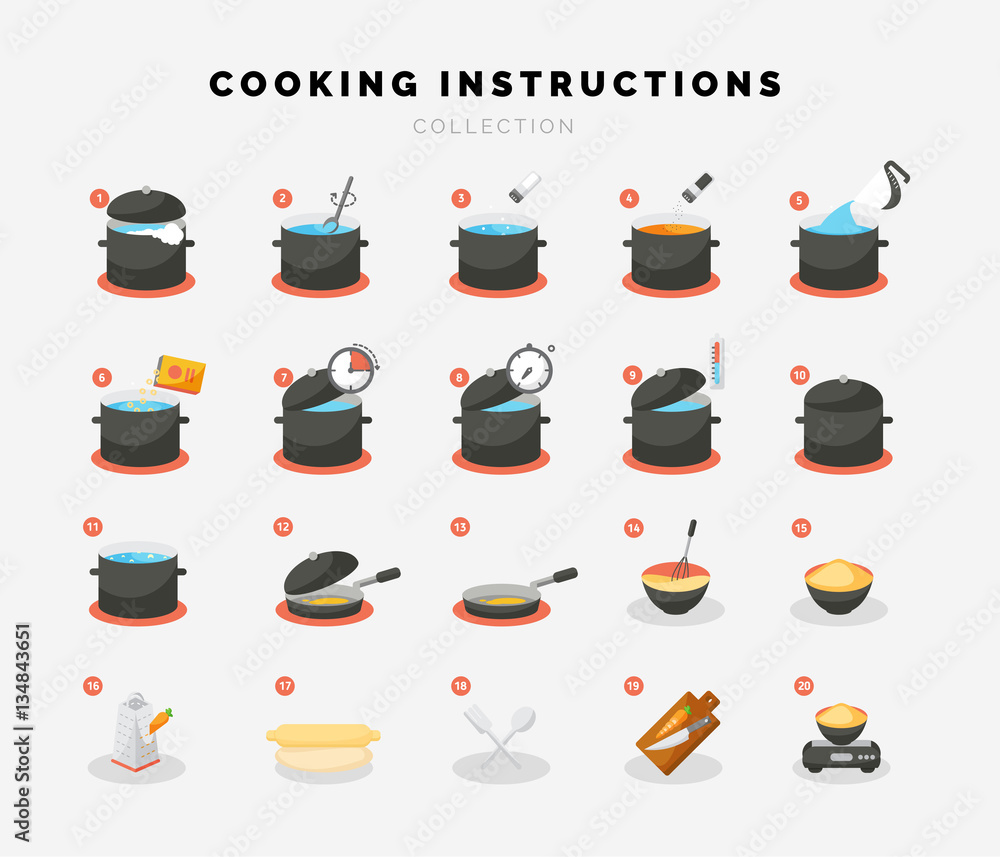 COOKING INSTRUCTIONS
COLLECTION

1
2
3
4
5
6
7
8
9
10
11
12
13
14
15
16
17
18
19
20

Adobe Stock | #134843651