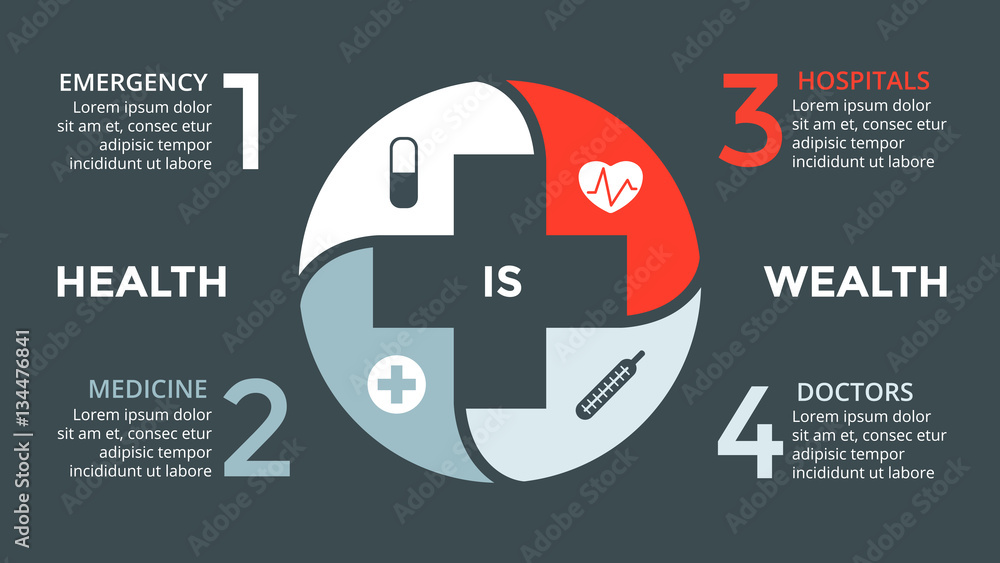 EMERGENCY
Lorem ipsum dolor sit am et, consec etur adipisic tempor incididunt ut labore

1

3

HOSPITALS
Lorem ipsum dolor sit am et, consec etur adipisic tempor incididunt ut labore

HEALTH

IS

WEALTH

MEDICINE
Lorem ipsum dolor sit am et, consec etur adipisic tempor incididunt ut labore

2

4

DOCTORS
Lorem ipsum dolor sit am et, consec etur adipisic tempor incididunt ut labore

Adobe Stock | #134476841