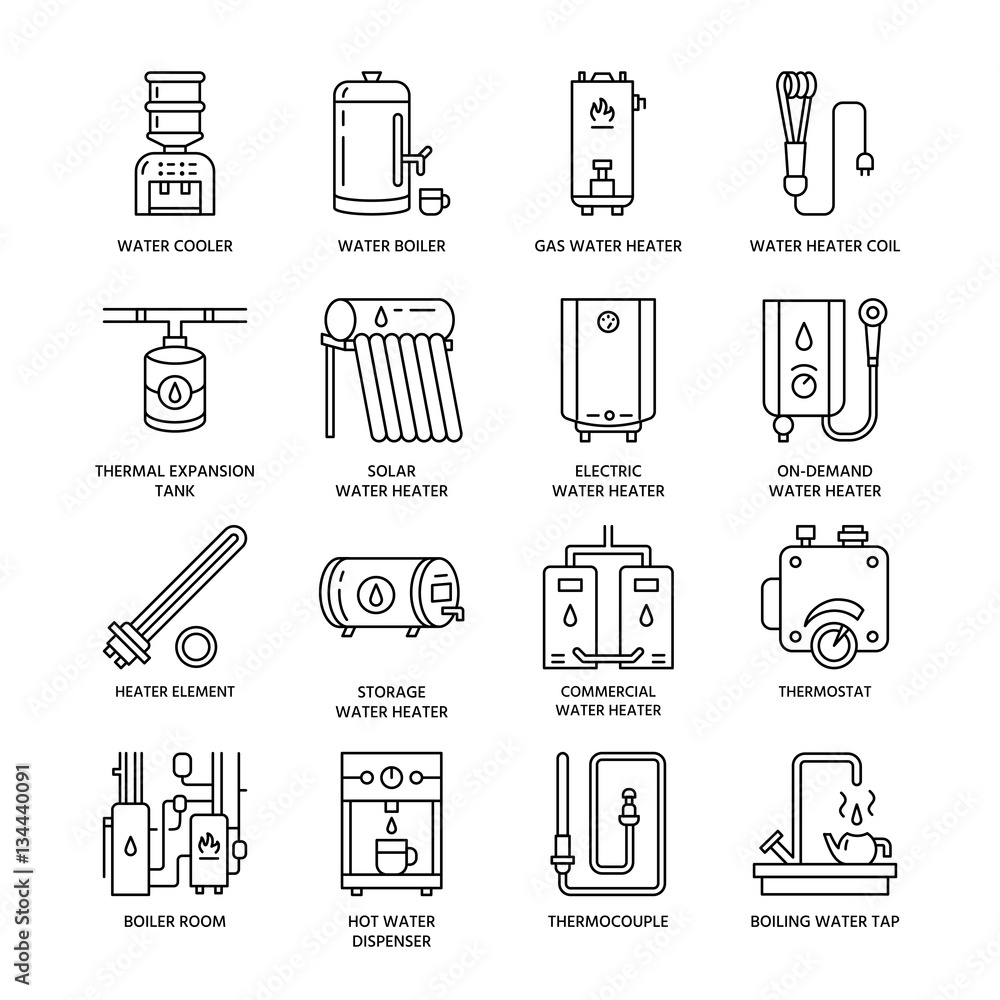 WATER COOLER
WATER BOILER
GAS WATER HEATER
WATER HEATER COIL

THERMAL EXPANSION TANK
SOLAR WATER HEATER
ELECTRIC WATER HEATER
ON-DEMAND WATER HEATER

HEATER ELEMENT
STORAGE WATER HEATER
COMMERCIAL WATER HEATER
THERMOSTAT

BOILER ROOM
HOT WATER DISPENSER
THERMOCOUPLE
BOILING WATER TAP

Adobe Stock | #134440091