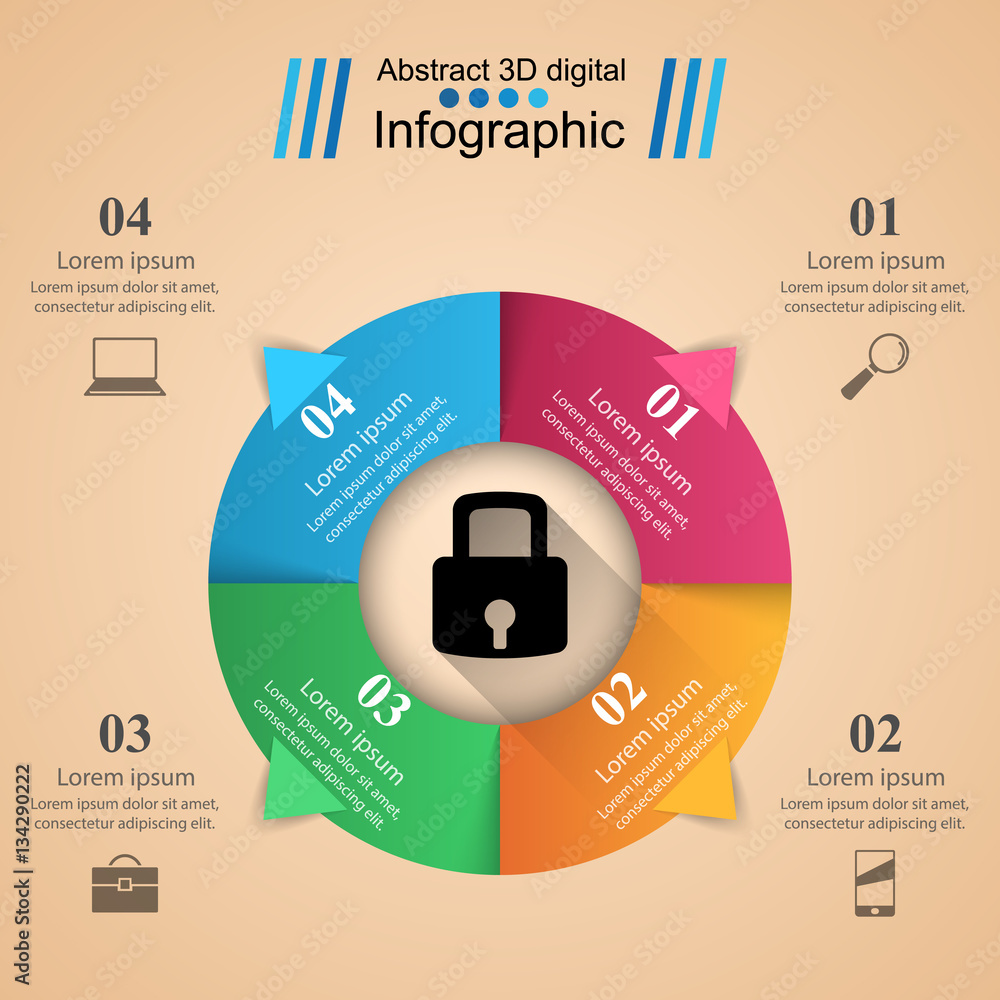 Abstract 3D digital
Infographic

04
Lorem ipsum
Lorem ipsum dolor sit amet, consectetur adipiscing elit.

01
Lorem ipsum
Lorem ipsum dolor sit amet, consectetur adipiscing elit.

04
Lorem ipsum
Lorem ipsum dolor sit amet, consectetur adipiscing elit.

01
Lorem ipsum
Lorem ipsum dolor sit amet, consectetur adipiscing elit.

03
Lorem ipsum
Lorem ipsum dolor sit amet, consectetur adipiscing elit.

02
Lorem ipsum
Lorem ipsum dolor sit amet, consectetur adipiscing elit.

03
Lorem ipsum
Lorem ipsum dolor sit amet, consectetur adipiscing elit.

02
Lorem ipsum
Lorem ipsum dolor sit amet, consectetur adipiscing elit.

Adobe Stock | #134290222