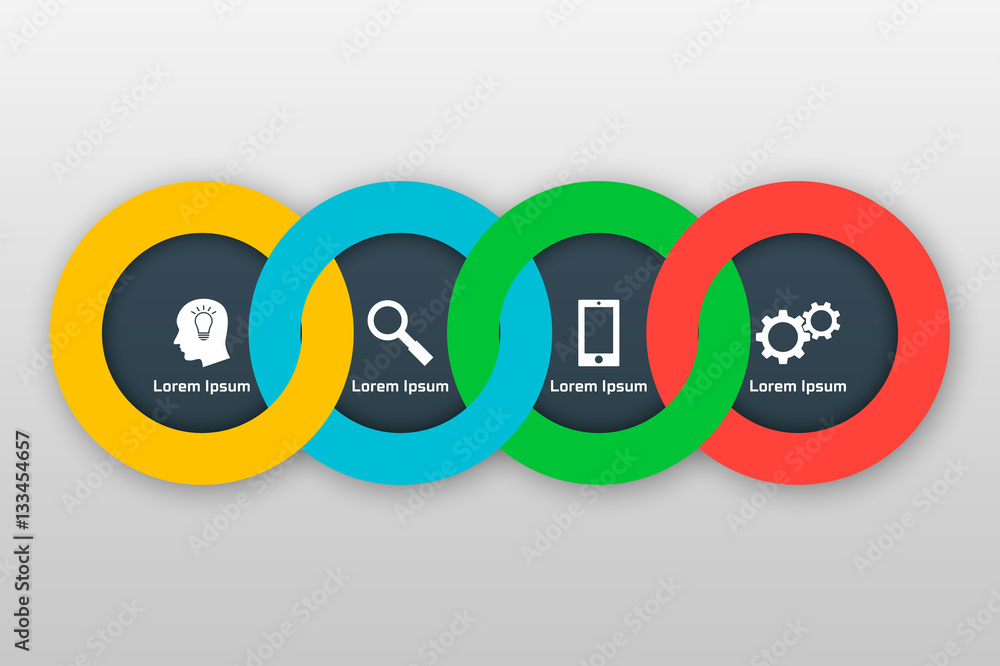 Lorem Ipsum

Lorem Ipsum

Lorem Ipsum

Lorem Ipsum

Adobe Stock | #133454657