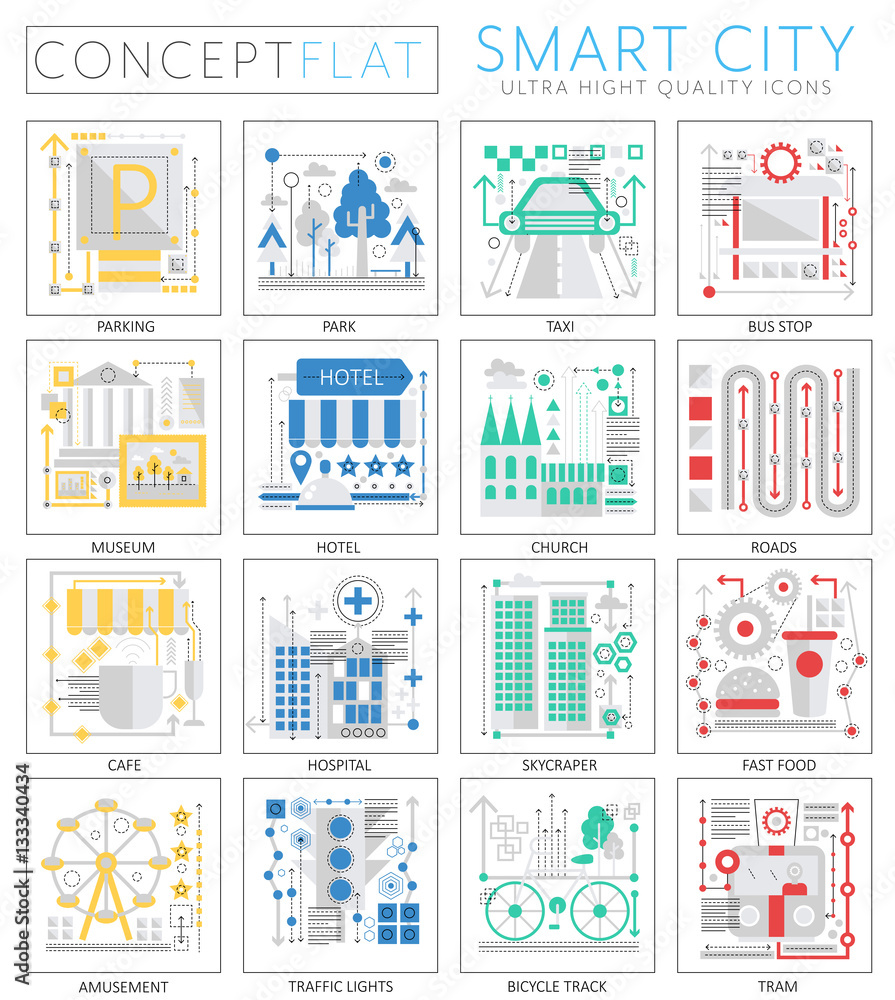 CONCEPT FLAT

SMART CITY
ULTRA HIGHT QUALITY ICONS

P

PARKING

PARK

TAXI

BUS STOP

MUSEUM

HOTEL

HOTEL

CHURCH

ROADS

CAFE

HOSPITAL

SKYCRAPER

FAST FOOD

AMUSEMENT

TRAFFIC LIGHTS

BICYCLE TRACK

TRAM

Adobe Stock | #133340434