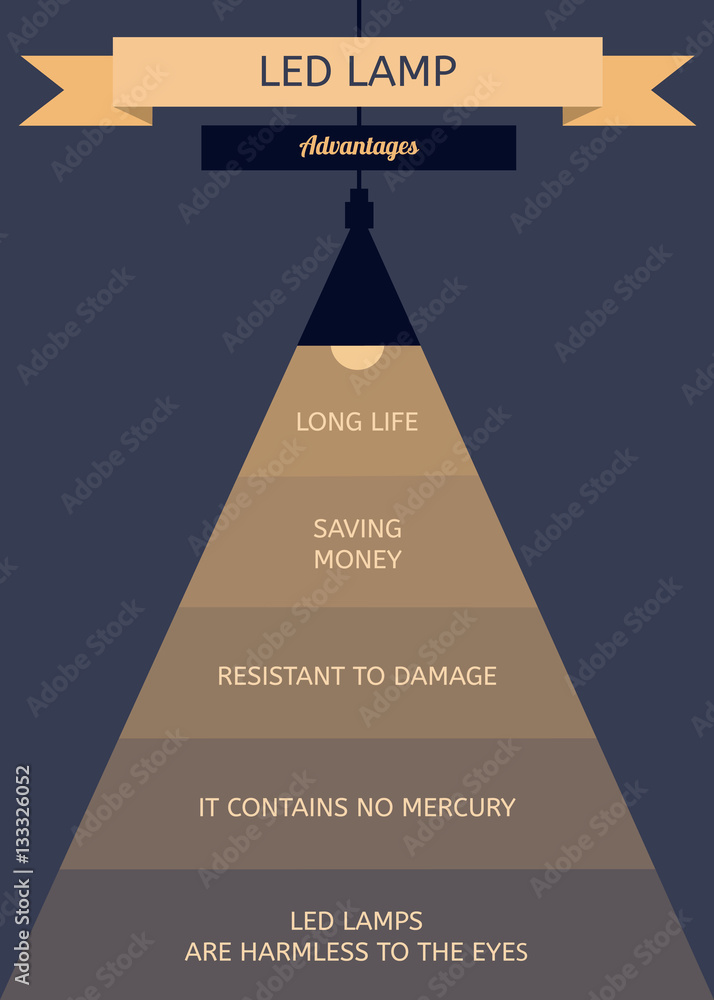 LED LAMP

Advantages

LONG LIFE

SAVING MONEY

RESISTANT TO DAMAGE

IT CONTAINS NO MERCURY

LED LAMPS ARE HARMLESS TO THE EYES

Adobe Stock | #133326052