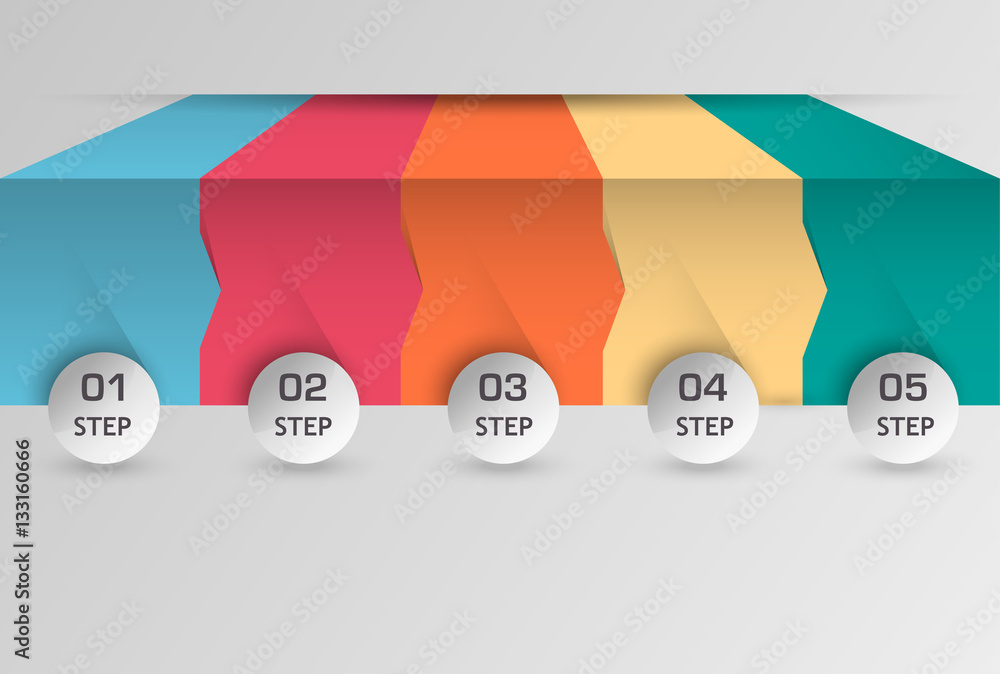 01
STEP

02
STEP

03
STEP

04
STEP

05
STEP

Adobe Stock | #133160666