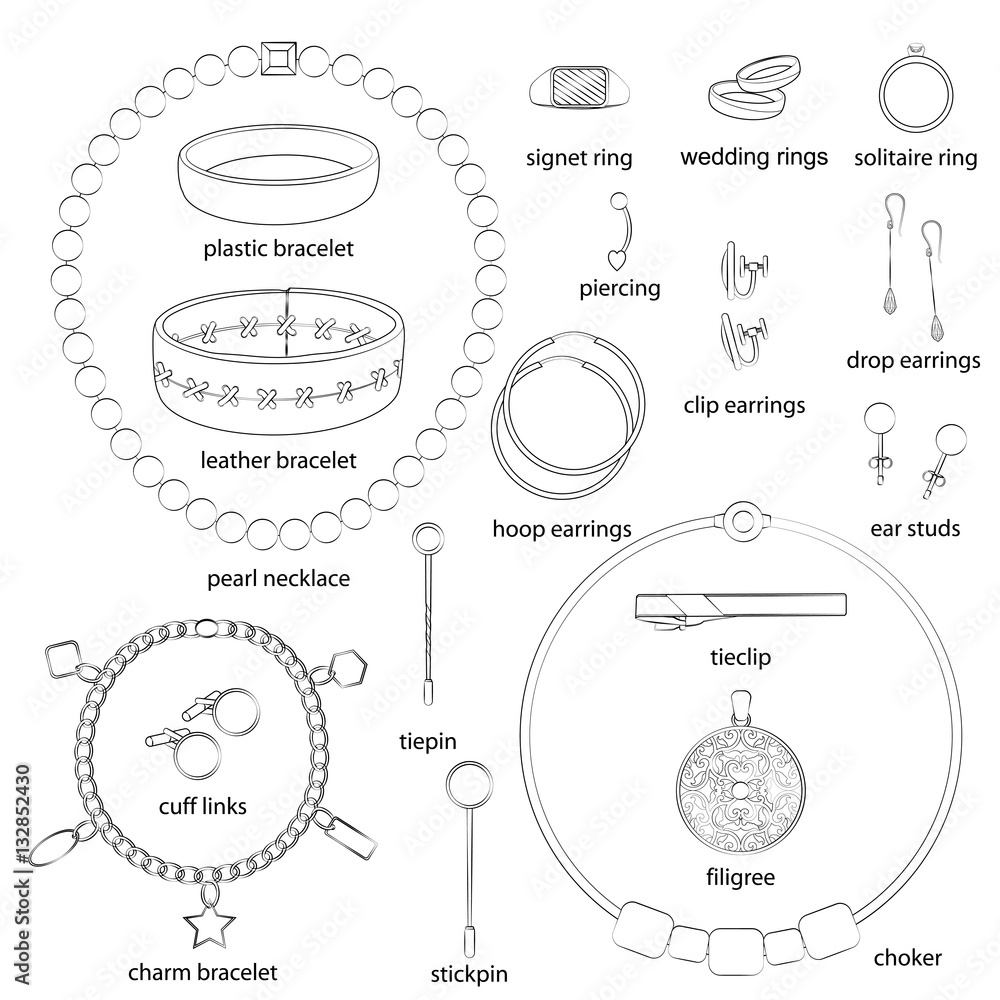 signet ring
wedding rings
solitaire ring
plastic bracelet
piercing
drop earrings
clip earrings
leather bracelet
hoop earrings
ear studs
pearl necklace
tieclip
tiepin
cuff links
filigree
charm bracelet
stickpin
choker
Adobe Stock | #132852430