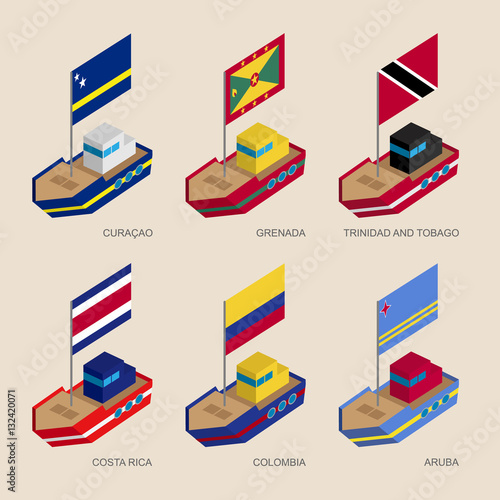 CURAÇAO

GRENADA

TRINIDAD AND TOBAGO

COSTA RICA

COLOMBIA

ARUBA

Adobe Stock | #132420071