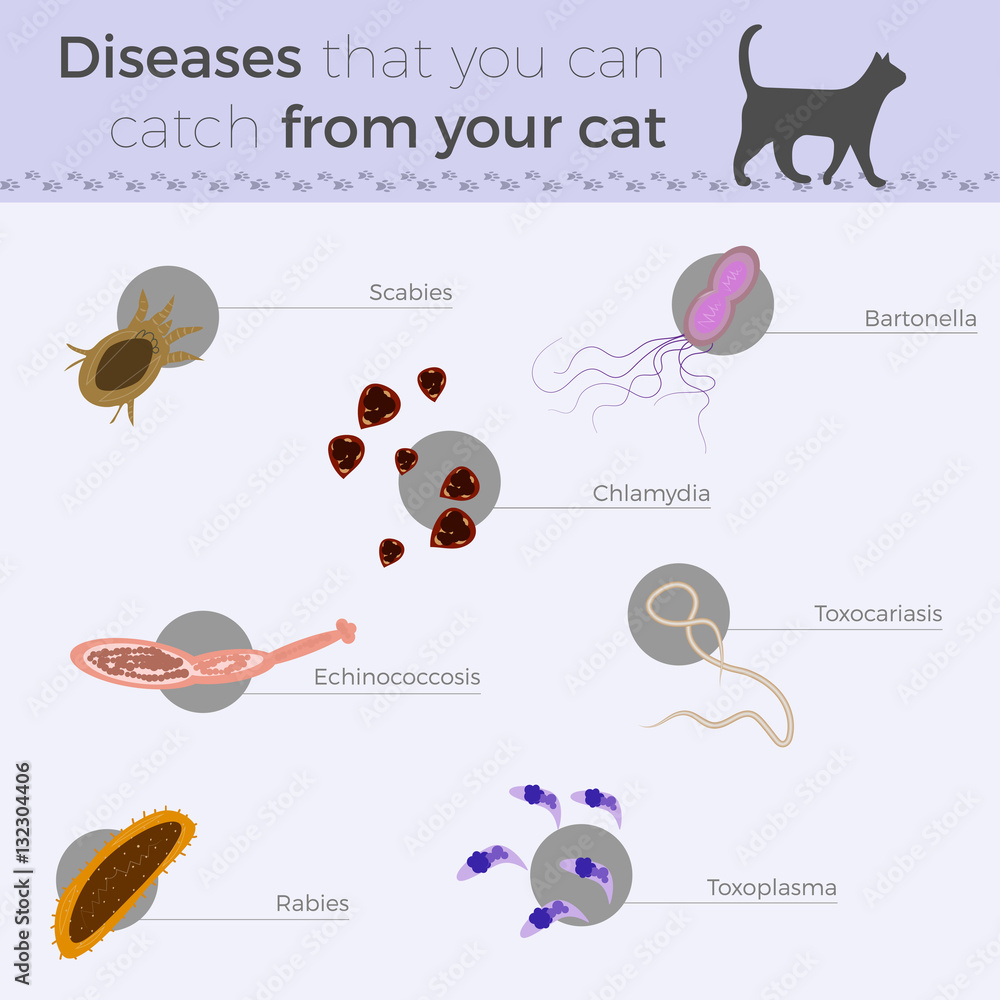 Diseases that you can catch from your cat

Scabies

Bartonella

Chlamydia

Toxocariasis

Echinococcosis

Rabies

Toxoplasma

Adobe Stock | #132304406