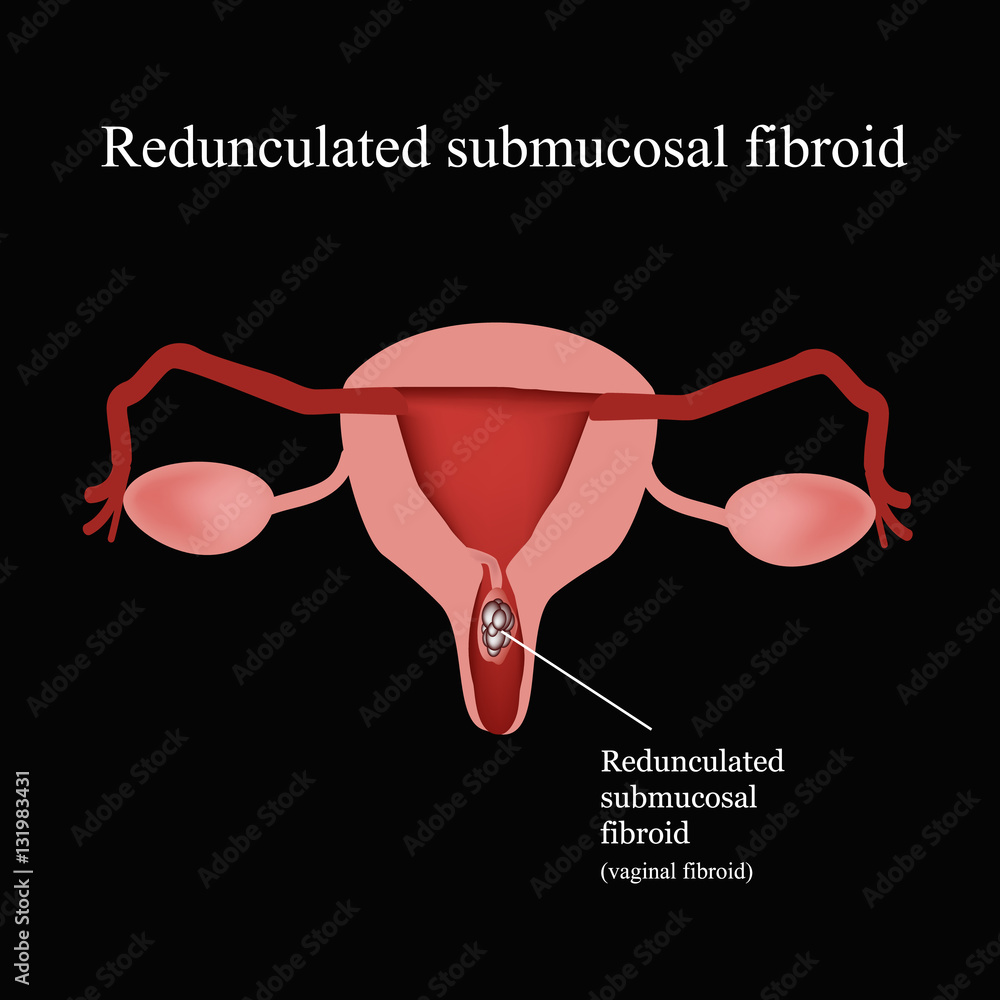 Redunculated submucosal fibroid

Redunculated submucosal fibroid
(vaginal fibroid)

Adobe Stock | #131983431