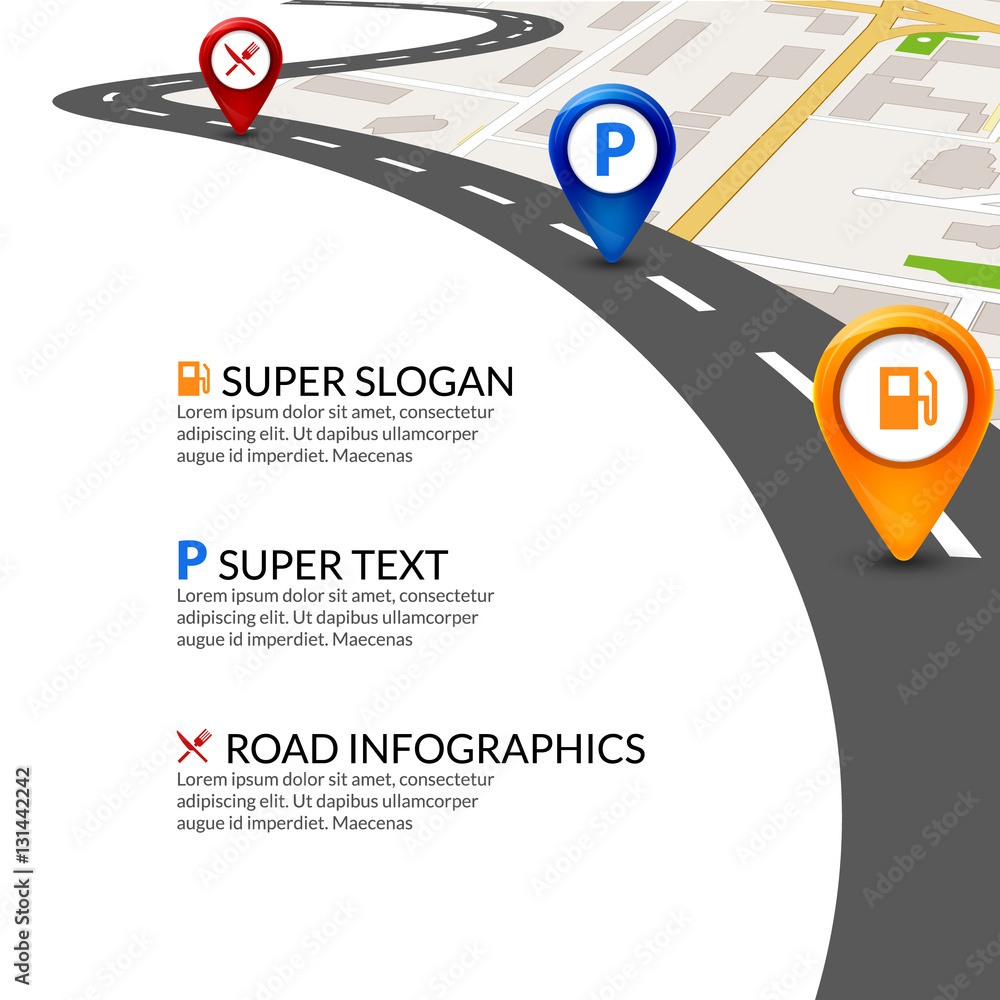 P

SUPER SLOGAN
Lorem ipsum dolor sit amet, consectetur adipiscing elit. Ut dapibus ullamcorper augue id imperdiet. Maecenas

P SUPER TEXT
Lorem ipsum dolor sit amet, consectetur adipiscing elit. Ut dapibus ullamcorper augue id imperdiet. Maecenas

ROAD INFOGRAPHICS
Lorem ipsum dolor sit amet, consectetur adipiscing elit. Ut dapibus ullamcorper augue id imperdiet. Maecenas

Adobe Stock | #131442242