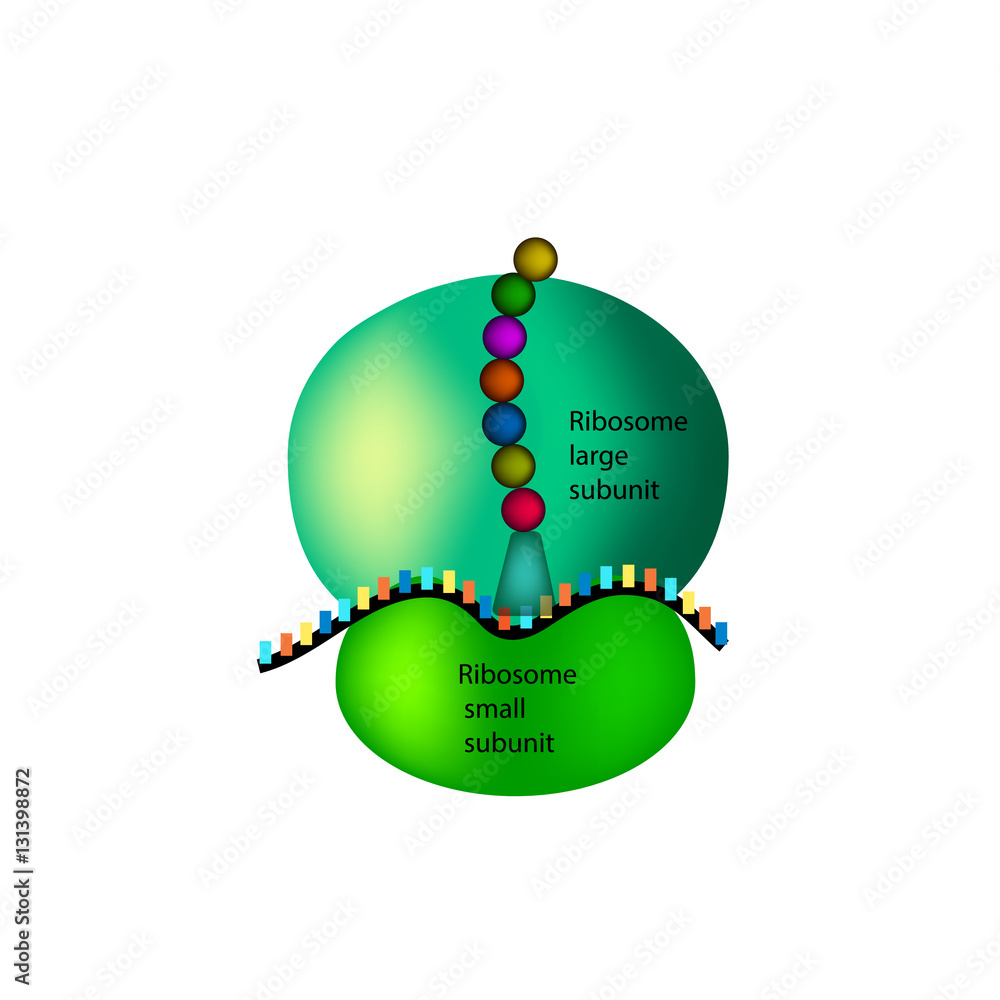 Ribosome large subunit

Ribosome small subunit

Adobe Stock | #131398872