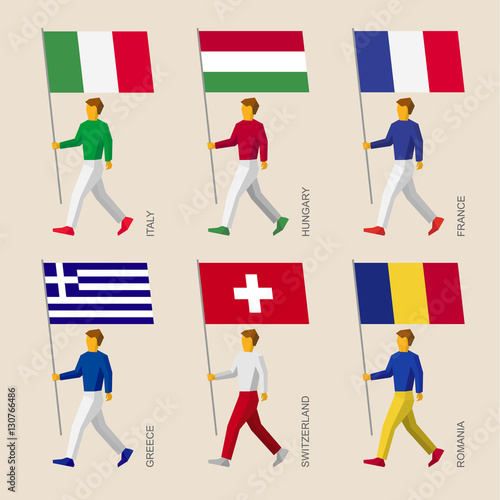 ITALY

HUNGARY

FRANCE

GREECE

SWITZERLAND

ROMANIA

Adobe Stock | #130766486