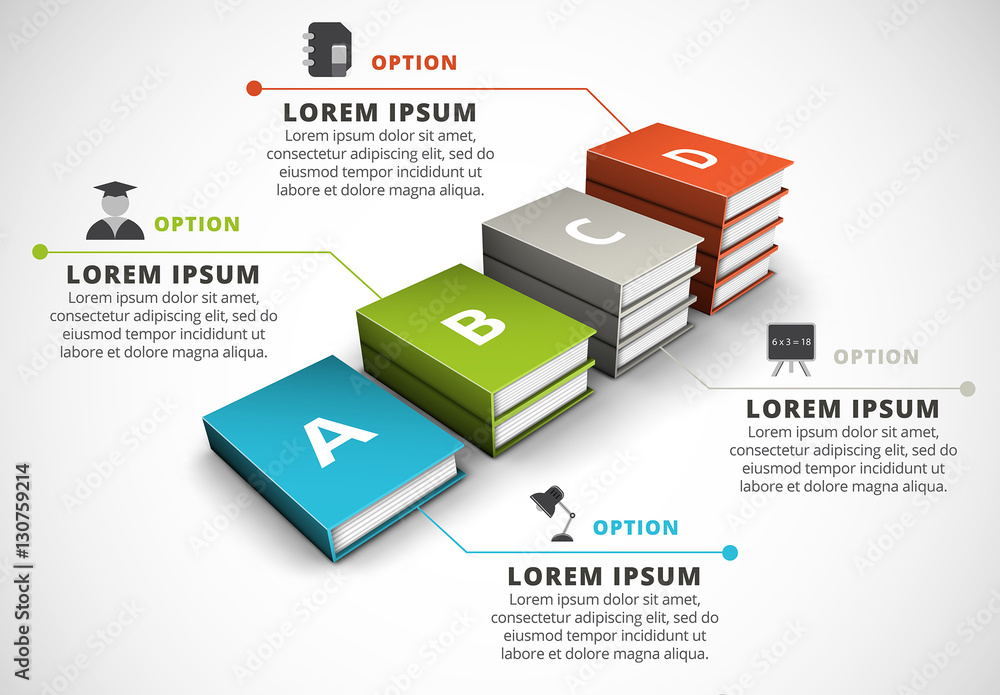 OPTION

LOREM IPSUM
Lorem ipsum dolor sit amet, consectetur adipiscing elit, sed do eiusmod tempor incididunt ut labore et dolore magna aliqua.

OPTION

LOREM IPSUM
Lorem ipsum dolor sit amet, consectetur adipiscing elit, sed do eiusmod tempor incididunt ut labore et dolore magna aliqua.

D

C

B

A

6 x 3 = 18

OPTION

LOREM IPSUM
Lorem ipsum dolor sit amet, consectetur adipiscing elit, sed do eiusmod tempor incididunt ut labore et dolore magna aliqua.

OPTION

LOREM IPSUM
Lorem ipsum dolor sit amet, consectetur adipiscing elit, sed do eiusmod tempor incididunt ut labore et dolore magna aliqua.

Adobe Stock | #130759214