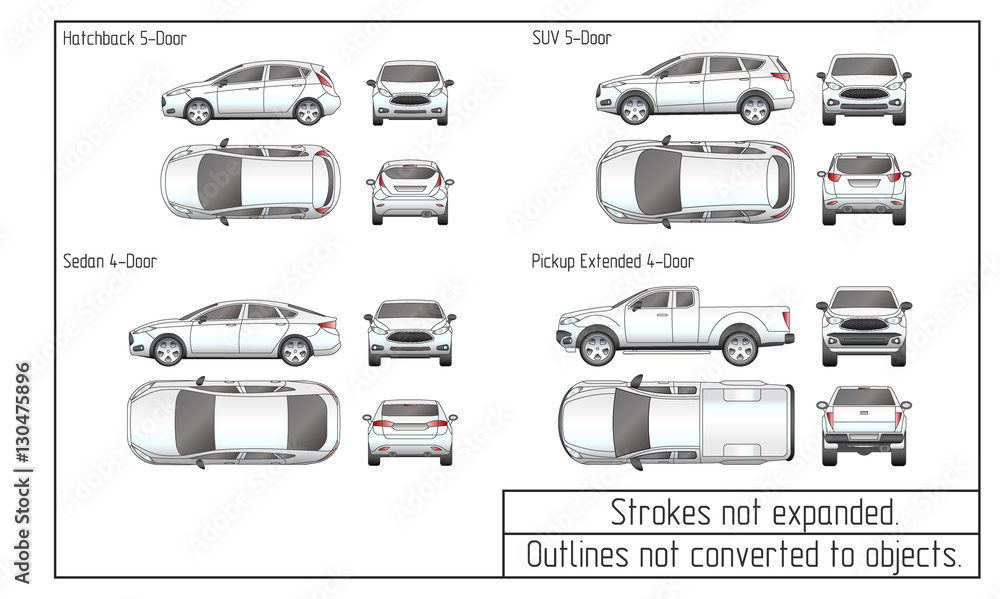 Hatchback 5-Door

SUV 5-Door

Sedan 4-Door

Pickup Extended 4-Door

Strokes not expanded.

Outlines not converted to objects.

Adobe Stock | #130475896