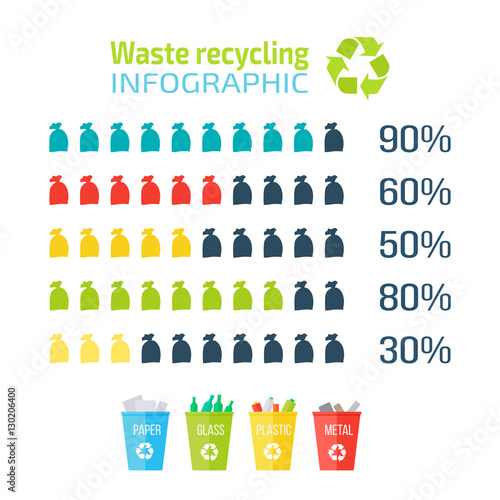 Waste recycling
INFOGRAPHIC

90%

60%

50%

80%

30%

PAPER

GLASS

PLASTIC

METAL

Adobe Stock | #130206400