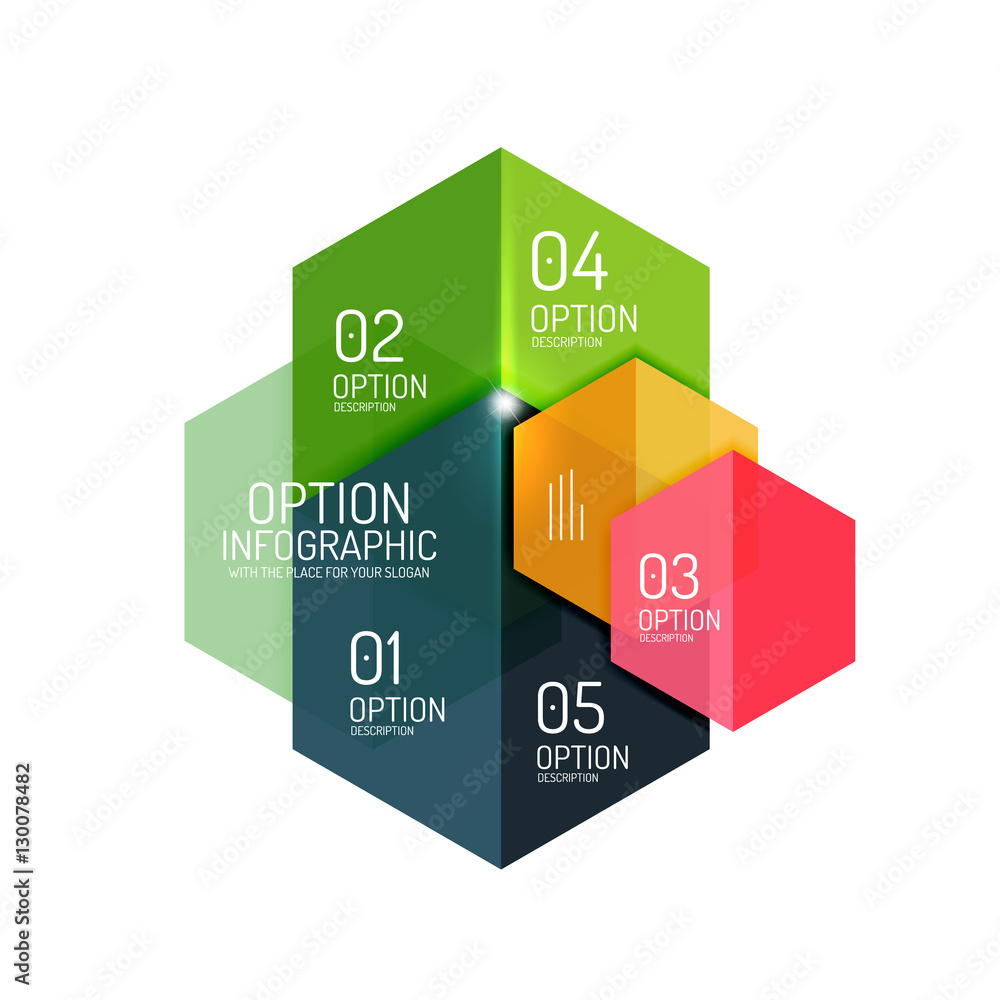 04
OPTION
DESCRIPTION

02
OPTION
DESCRIPTION

OPTION
INFOGRAPHIC
WITH THE PLACE FOR YOUR SLOGAN

03
OPTION
DESCRIPTION

01
OPTION
DESCRIPTION

05
OPTION
DESCRIPTION

Adobe Stock | #130078482