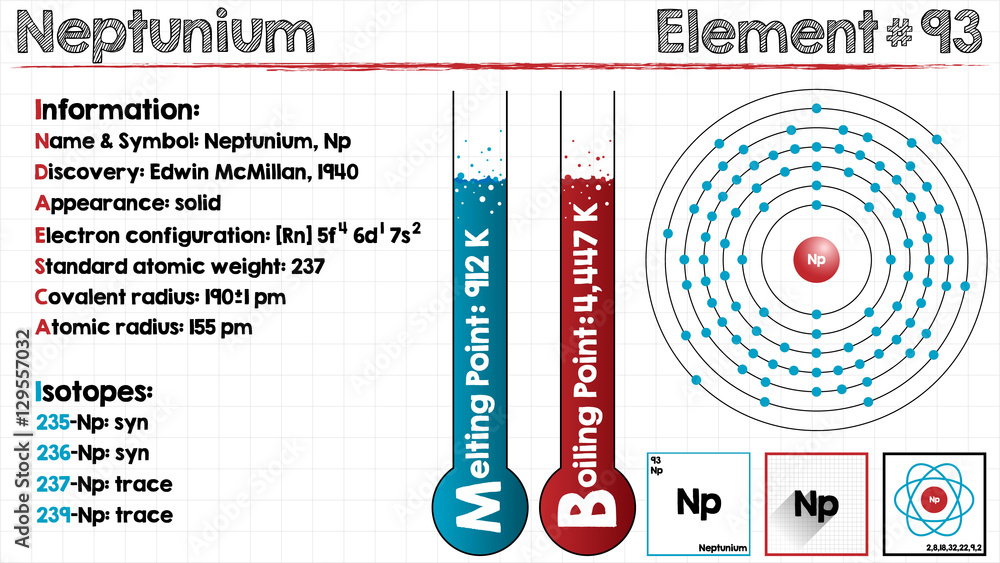 Neptunium

Element # 93

Information:
Name & Symbol: Neptunium, Np
Discovery: Edwin McMillan, 1940
Appearance: solid
Electron configuration: [Rn] $5f^4$ $6d^1$ $7s^2$
Standard atomic weight: 237
Covalent radius: 190±1 pm
Atomic radius: 155 pm

Isotopes:
235-Np: syn
236-Np: syn
237-Np: trace
239-Np: trace

Melting Point: 912 K

Boiling Point: 4,447 K

Np

93
Np

Np

Neptunium

Np

Np

2,8,18,32,22,9,2

Adobe Stock | #129557032