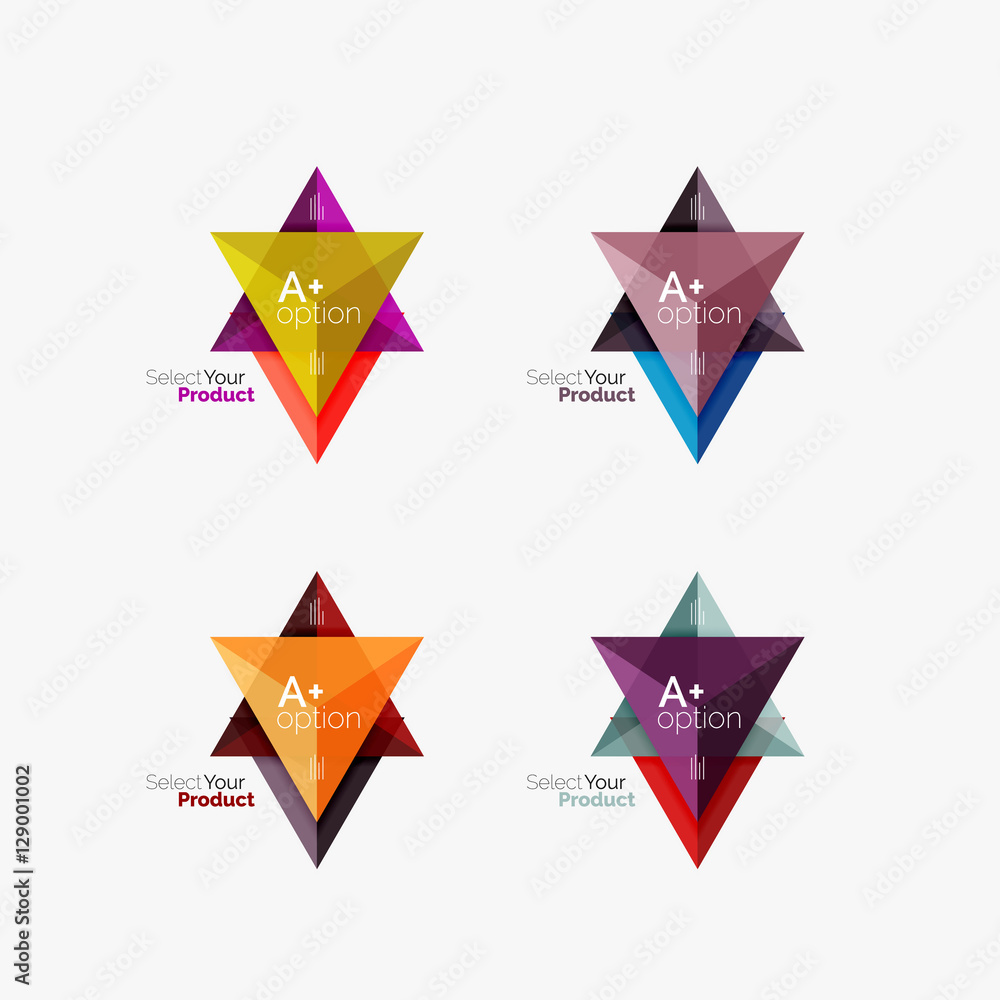 A+
option

Select Your
Product

A+
option

Select Your
Product

A+
option

Select Your
Product

A+
option

Select Your
Product

Adobe Stock | #129001002