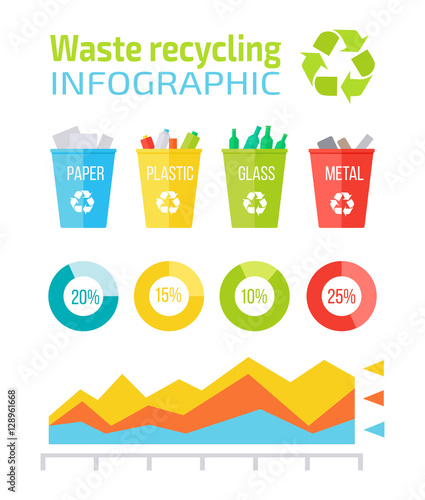 Waste recycling
INFOGRAPHIC

PAPER
PLASTIC
GLASS
METAL

20%
15%
10%
25%

Adobe Stock | #128961668