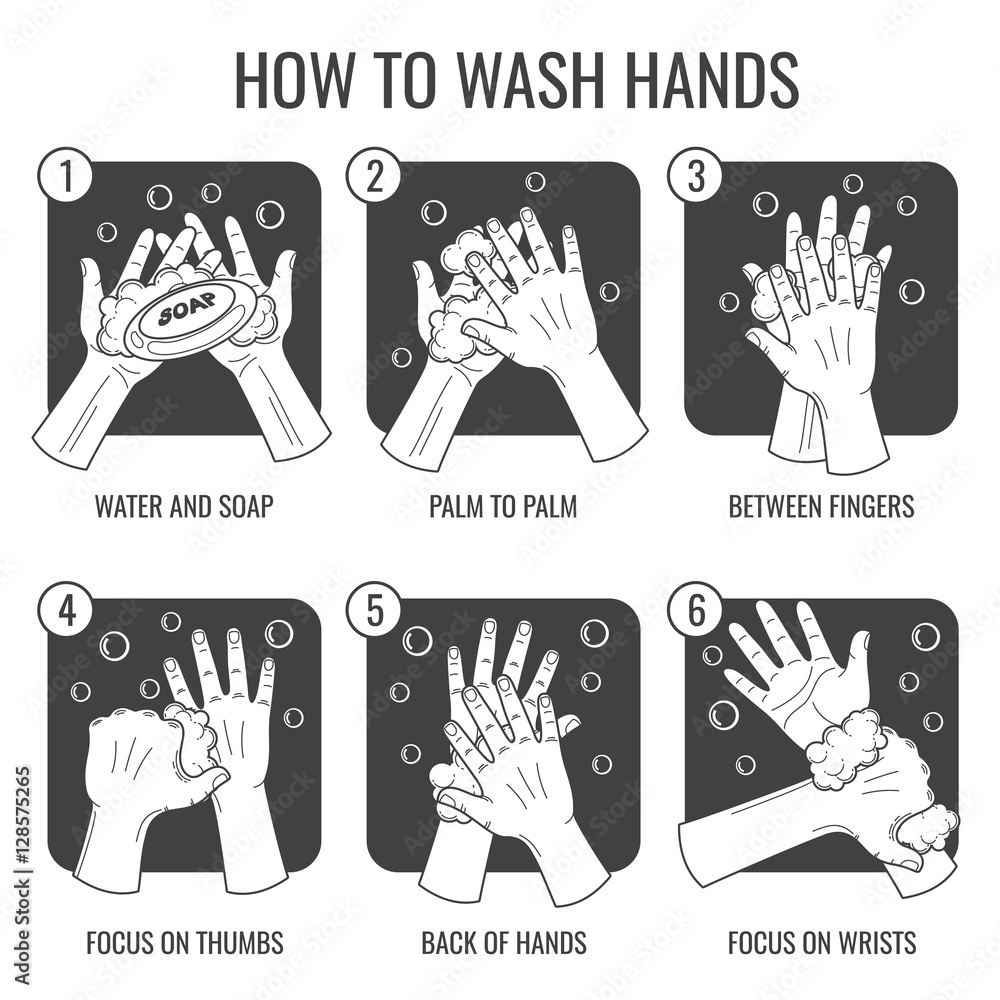 HOW TO WASH HANDS

1
SOAP
WATER AND SOAP

2
PALM TO PALM

3
BETWEEN FINGERS

4
FOCUS ON THUMBS

5
BACK OF HANDS

6
FOCUS ON WRISTS

Adobe Stock | #128575265