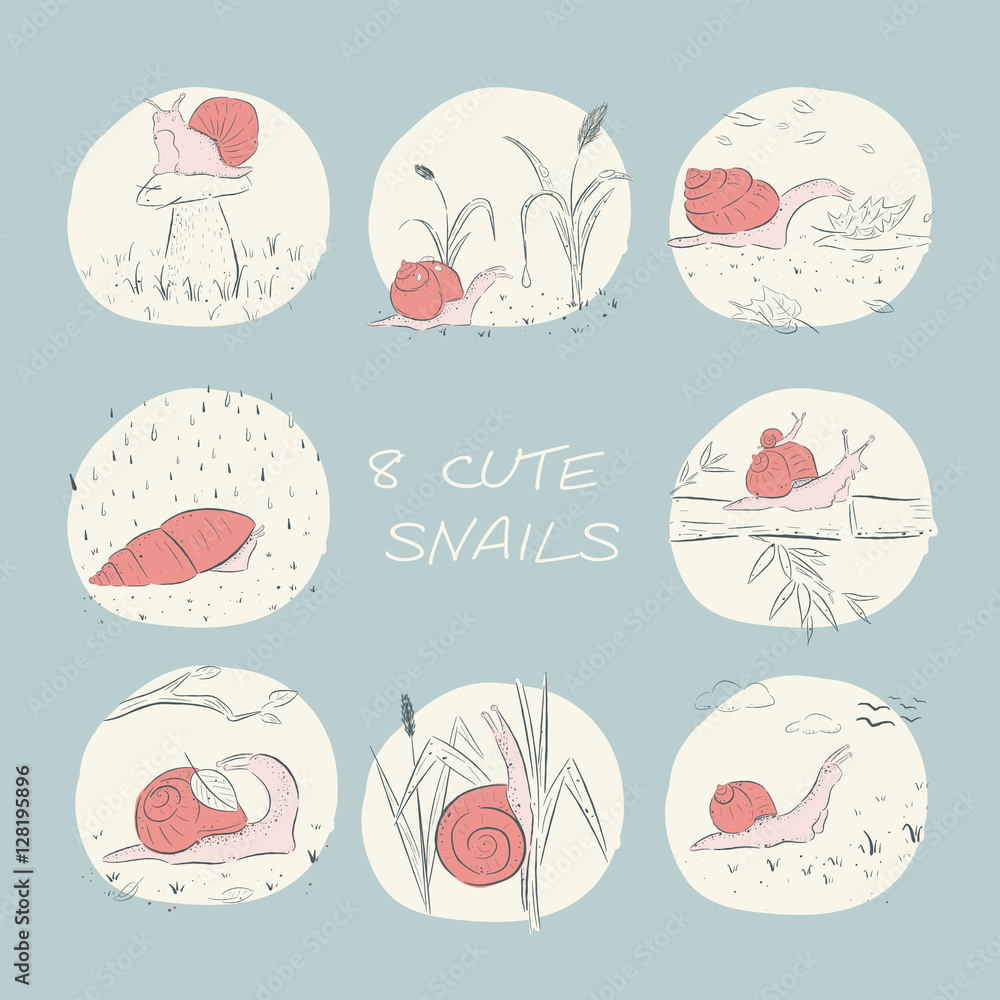 8 CUTE SNAILS

Adobe Stock | #128195896